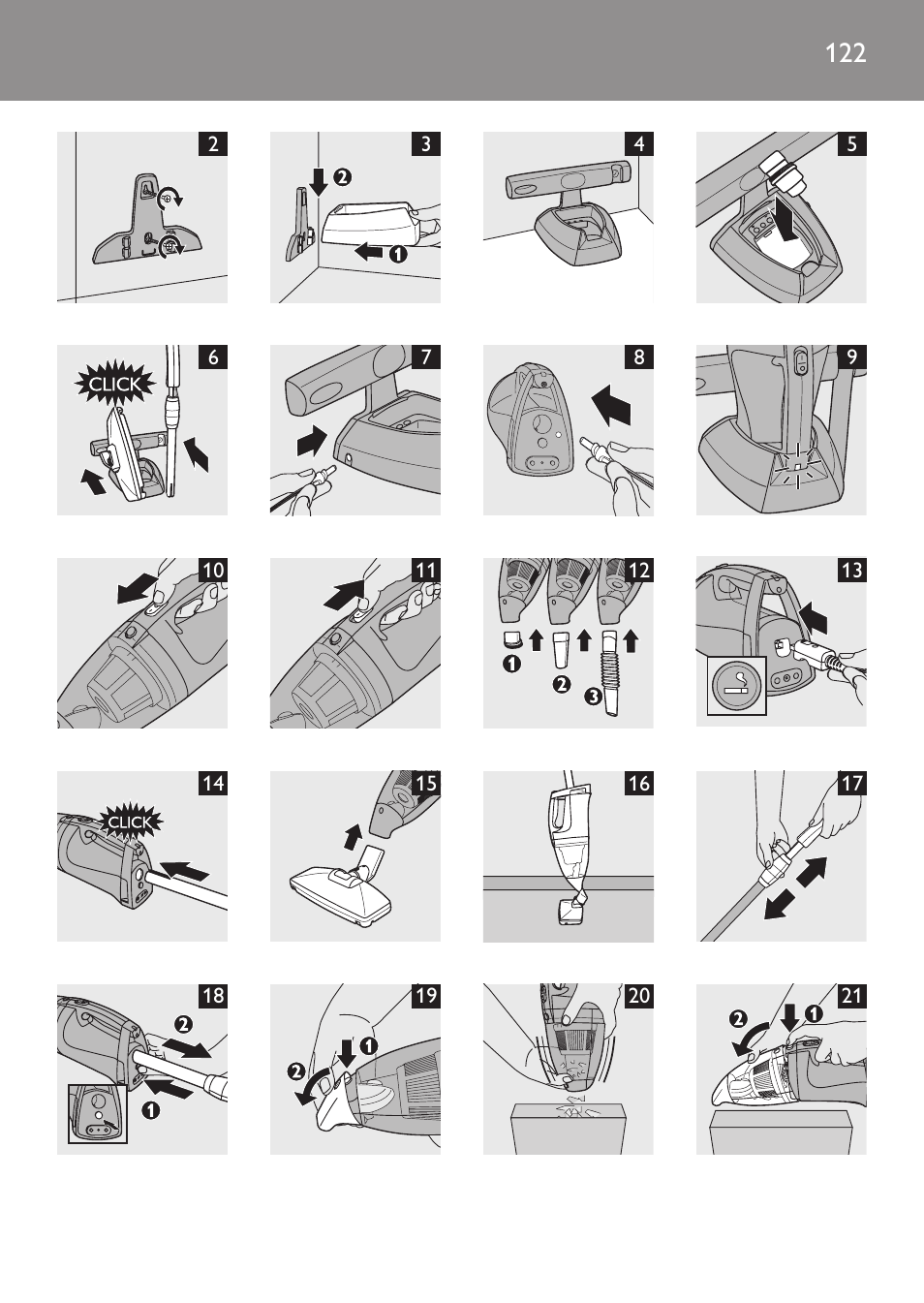 122

2

3

2

1

4

5

6

CLICK

7

8

9

10

11

12

1

2

3

13

14

CLICK

15

16

17

18

2

1

19

1

2

20

21

2

1