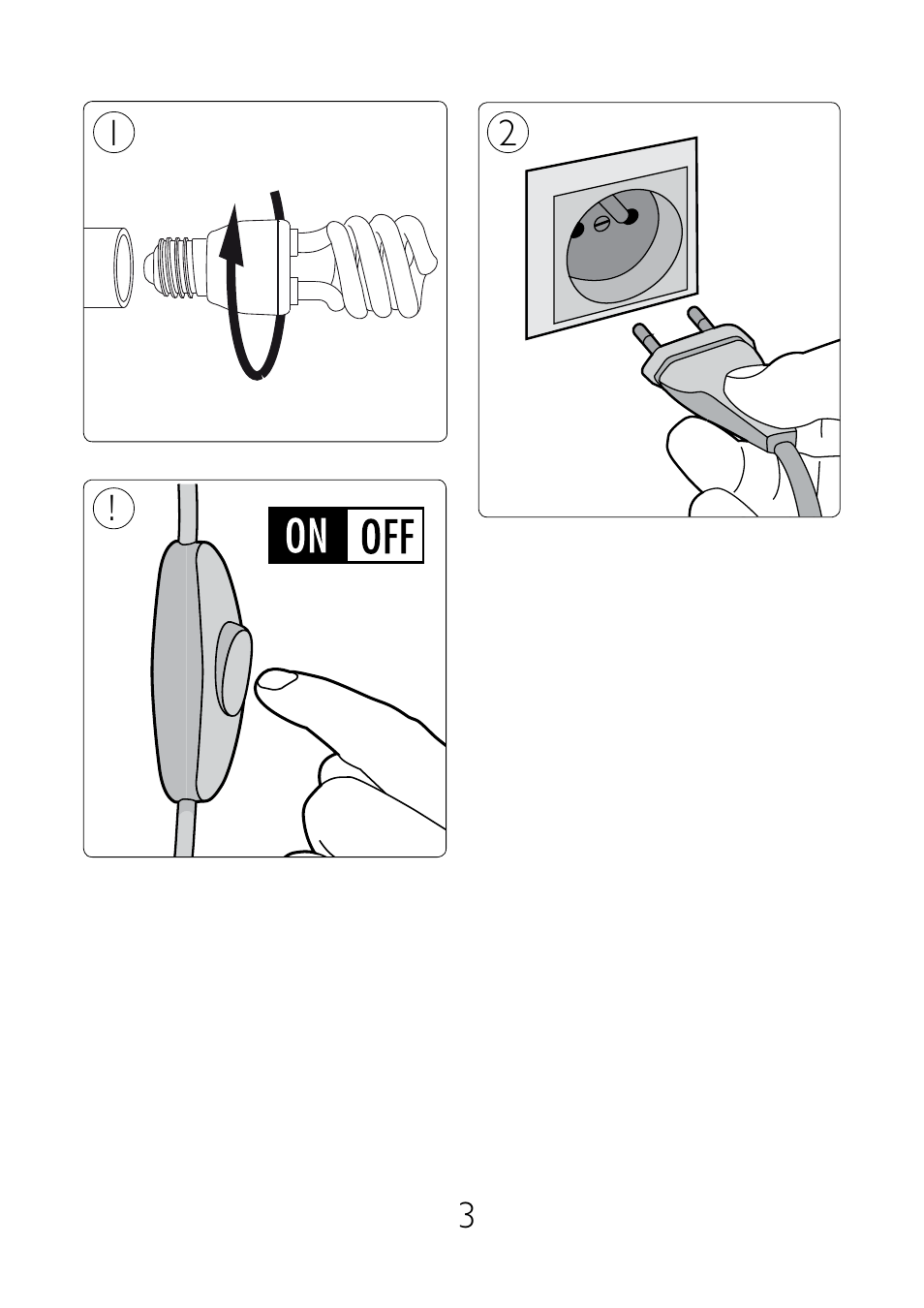 1

2

!

ON OFF

3