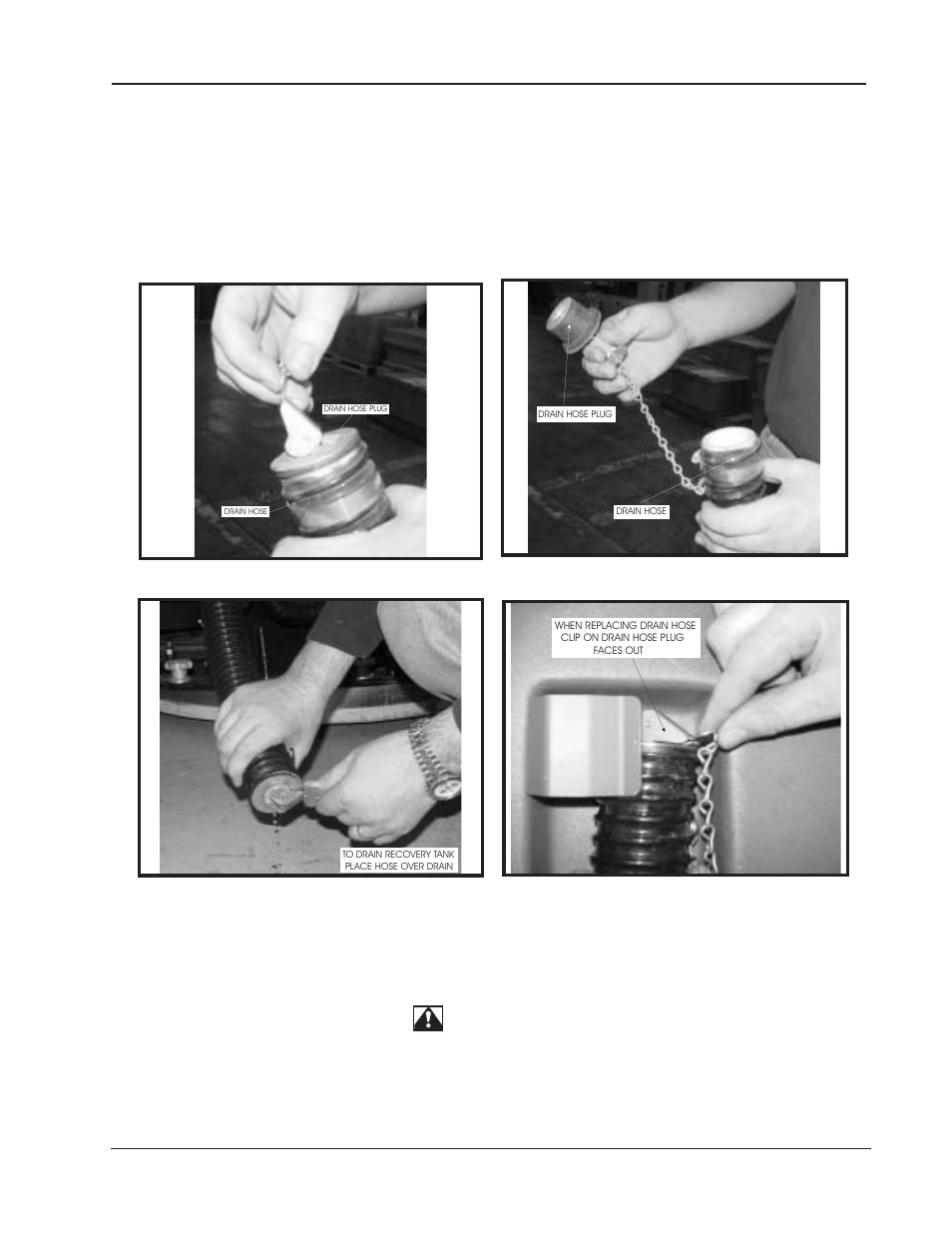 DRAIN HOSE PLUG

DRAIN HOSE

DRAIN HOSE PLUG

DRAIN HOSE

TO DRAIN RECOVERY TANK PLACE HOSE OVER DRAIN

WHEN REPLACING DRAIN HOSE CLIP ON DRAIN HOSE PLUG FACES OUT