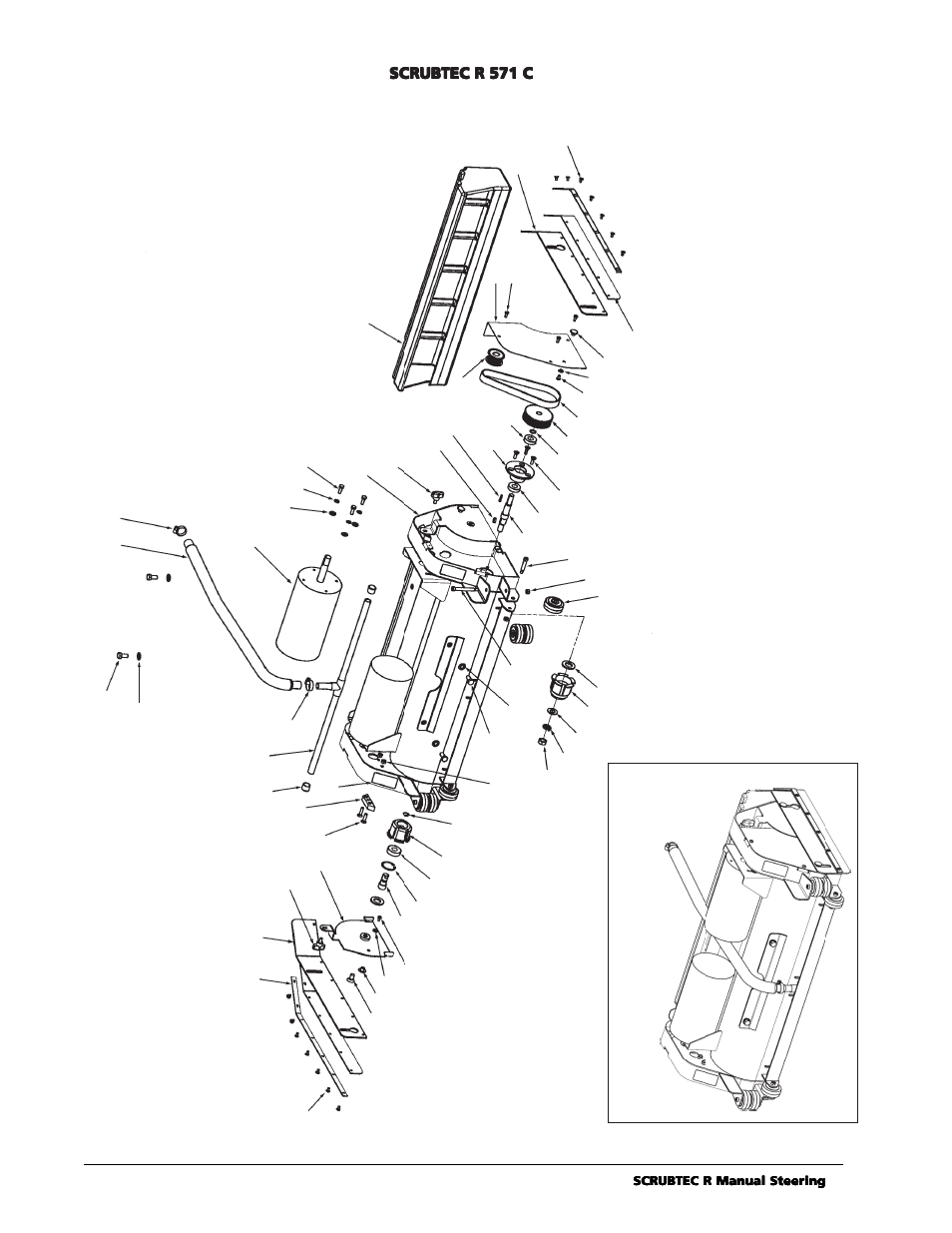 SCRUBTEC R 571 C

SCRUBTEC R Manual Steering