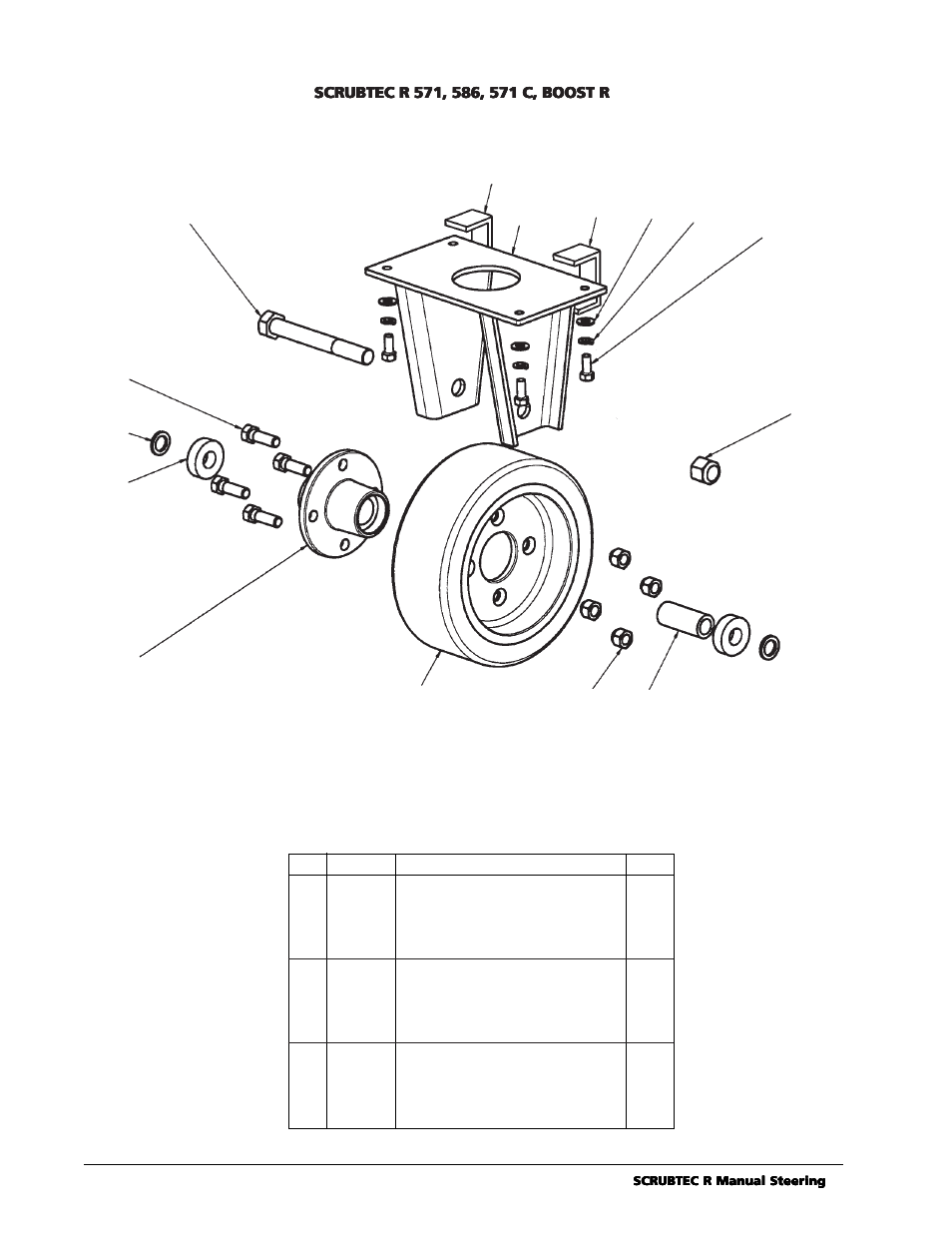 SCRUBTEC R 571, 586, 571 C, BOOST R

SCRUBTEC R Manual Steering