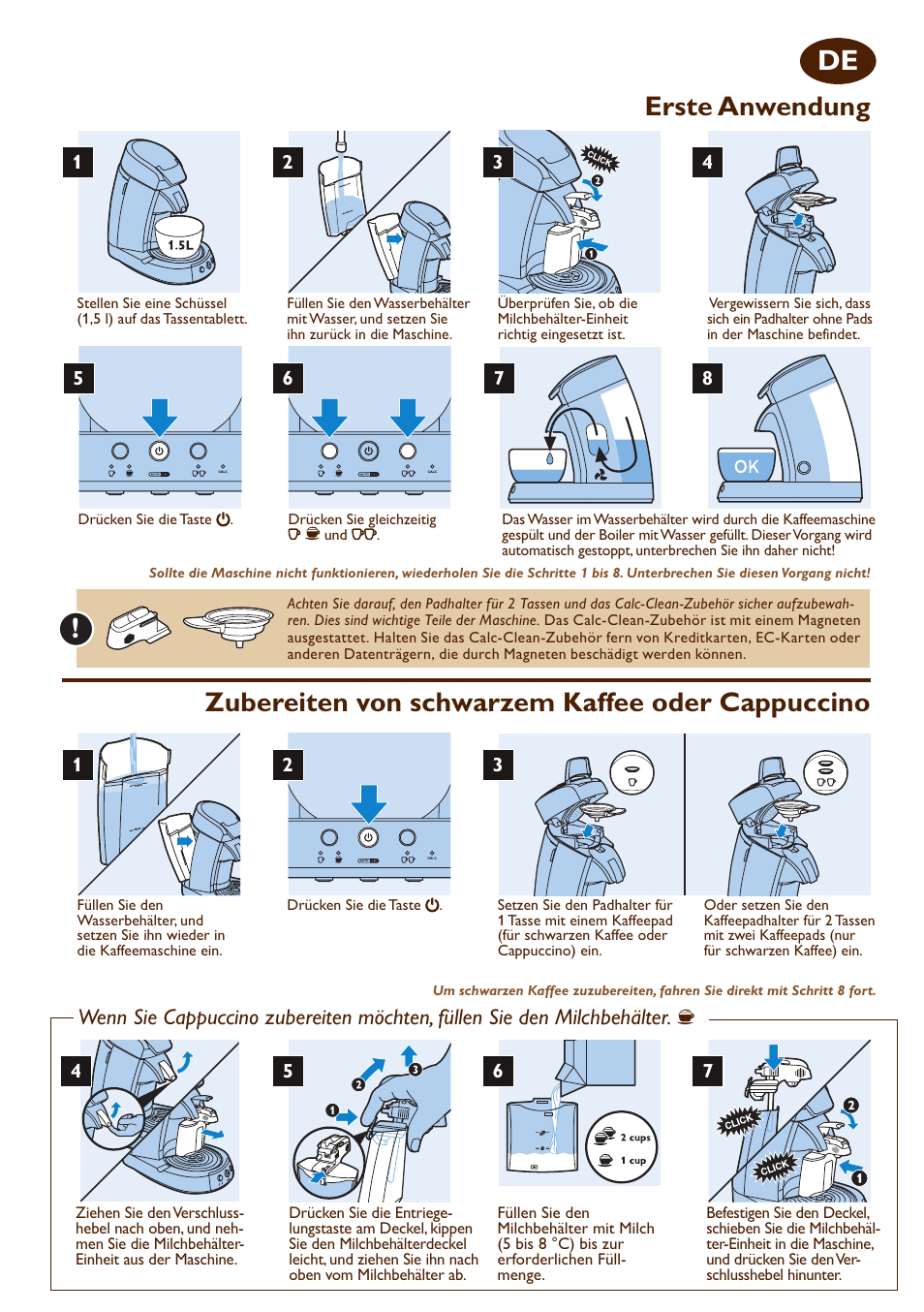 DE

Erste Anwendung

1

1.5L

Stellen Sie eine Schüssel (1,5 l) auf das Tassentablett.

2

Füllen Sie den Wasserbehälter mit Wasser, und setzen Sie ihn zurück in die Maschine.

3

CLICK

2

1

Überprüfen Sie, ob die Milchbehälter-Einheit richtig eingesetzt ist.

4

Vergewissern Sie sich, dass sich ein Padhalter ohne Pads in der Maschine befindet.

5

Drücken Sie die Taste ⏻.

6

Drücken Sie gleichzeitig und .

7

8

OK

Das Wasser im Wasserbehälter wird durch die Kaffeemaschine gespült und der Boiler mit Wasser gefüllt. Dieser Vorgang wird automatisch gestoppt, unterbrechen Sie ihn daher nicht!

Sollte die Maschine nicht funktionieren, wiederholen Sie die Schritte 1 bis 8. Unterbrechen Sie diesen Vorgang nicht!

!

Achten Sie darauf, den Padhalter für 2 Tassen und das Calc-Clean-Zubehör sicher aufzubewahren. Dies sind wichtige Teile der Maschine. Das Calc-Clean-Zubehör ist mit einem Magneten ausgestattet. Halten Sie das Calc-Clean-Zubehör fern von Kreditkarten, EC-Karten oder anderen Datenträgern, die durch Magneten beschädigt werden können.

Zubereiten von schwarzem Kaffee oder Cappuccino

1

Füllen Sie den Wasserbehälter, und setzen Sie ihn wieder in die Kaffeemaschine ein.

2

Drücken Sie die Taste ⏻.

3

Setzen Sie den Padhalter für 1 Tasse mit einem Kaffeepad (für schwarzen Kaffee oder Cappuccino) ein.

Oder setzen Sie den Kaffeepadhalter für 2 Tassen mit zwei Kaffeepads (nur für schwarzen Kaffee) ein.

Um schwarzen Kaffee zuzubereiten, fahren Sie direkt mit Schritt 8 fort.

Wenn Sie Cappuccino zubereiten möchten, füllen Sie den Milchbehälter.

4

Ziehen Sie den Verschlusshebel nach oben, und nehmen Sie die Milchbehälter-Einheit aus der Maschine.

5

1

2

3

Drücken Sie die Entriegelungstaste am Deckel, kippen Sie den Milchbehälterdeckel leicht, und ziehen Sie ihn nach oben vom Milchbehälter ab.

6

2 cups

1 cup

Füllen Sie den Milchbehälter mit Milch (5 bis 8 °C) bis zur erforderlichen Füllmenge.

7

CLICK

CLICK

2

1

Befestigen Sie den Deckel, schieben Sie die Milchbehälter-Einheit in die Maschine, und drücken Sie den Verschlusshebel hinunter.