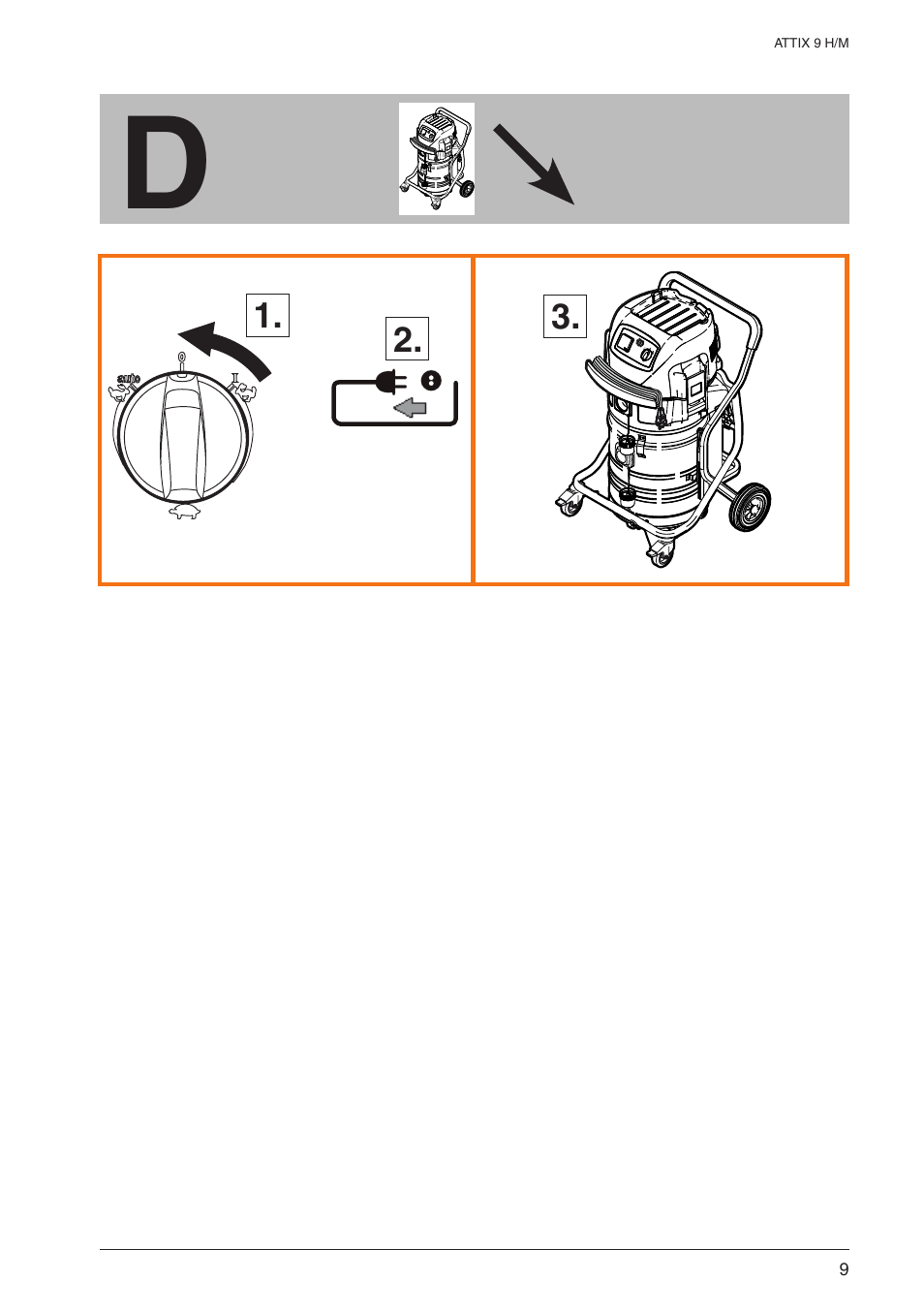 ATTIX 9 H/M

D

1.

auto
0
I

2.

3.

9