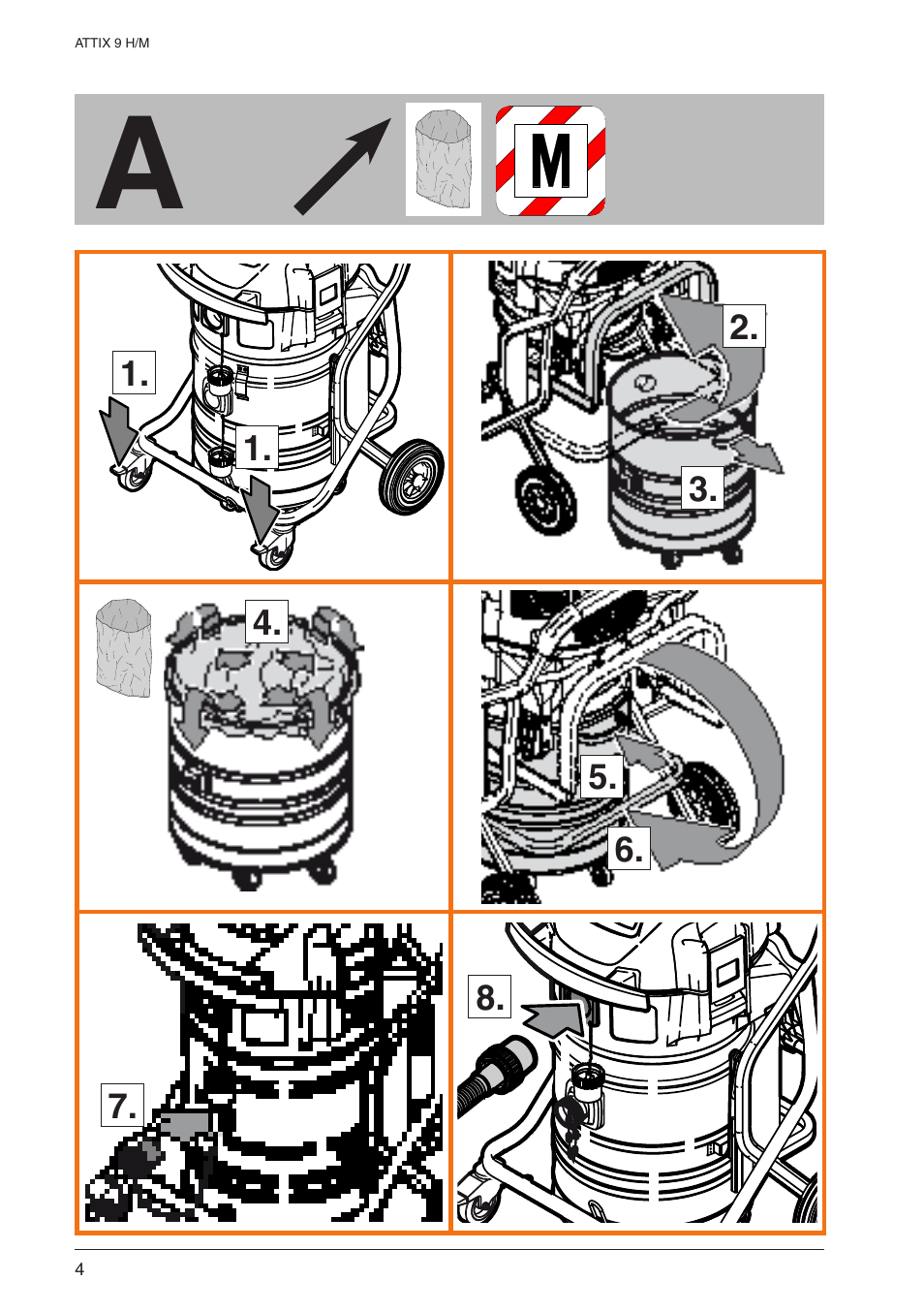 ATTIX 9 H/M

A

M

1.

1.

2.

3.

4.

5.

6.

7.

8.

4