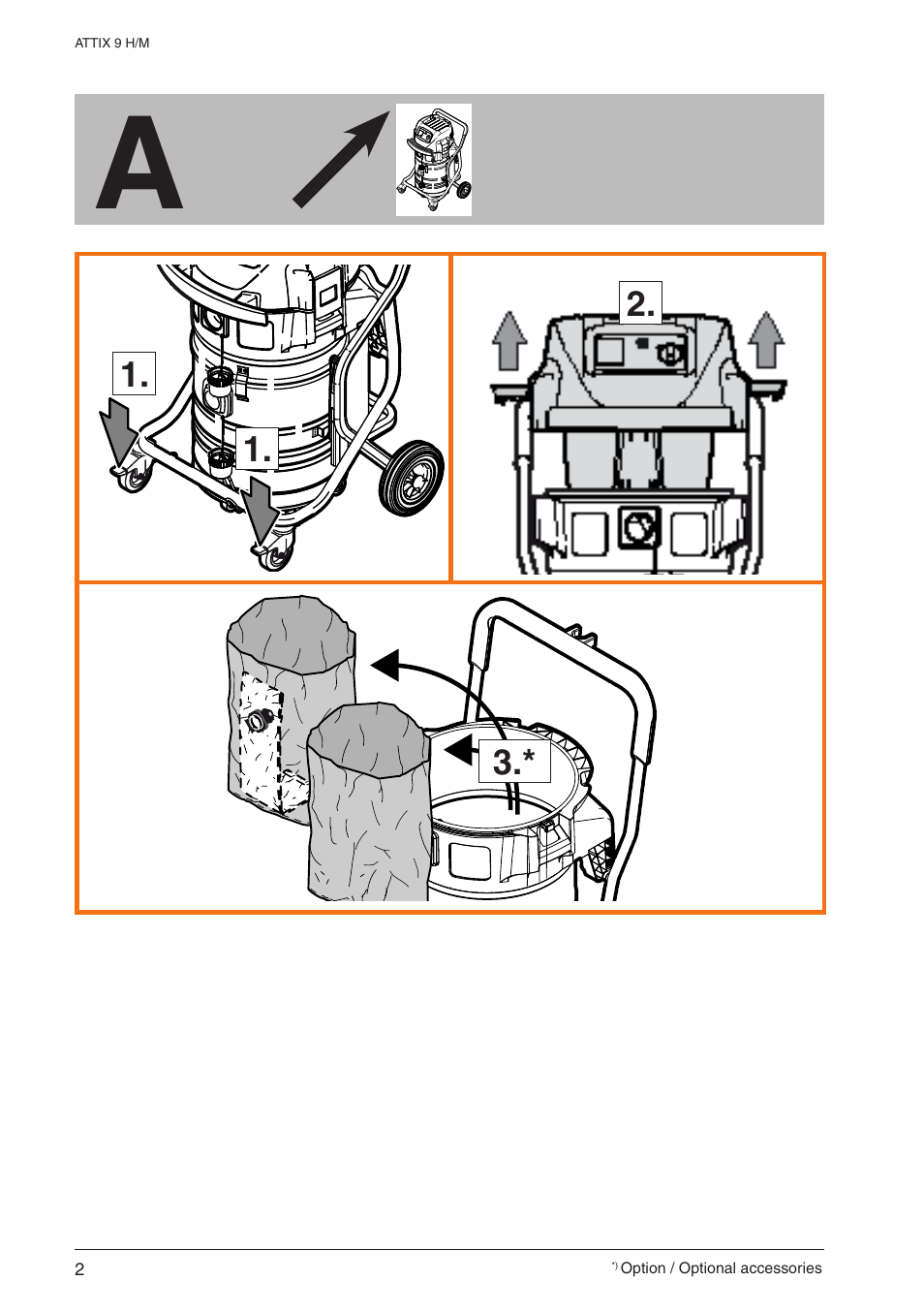 ATTIX 9 H/M

A

1.

1.

2.

3.*

2

*) Option / Optional accessories