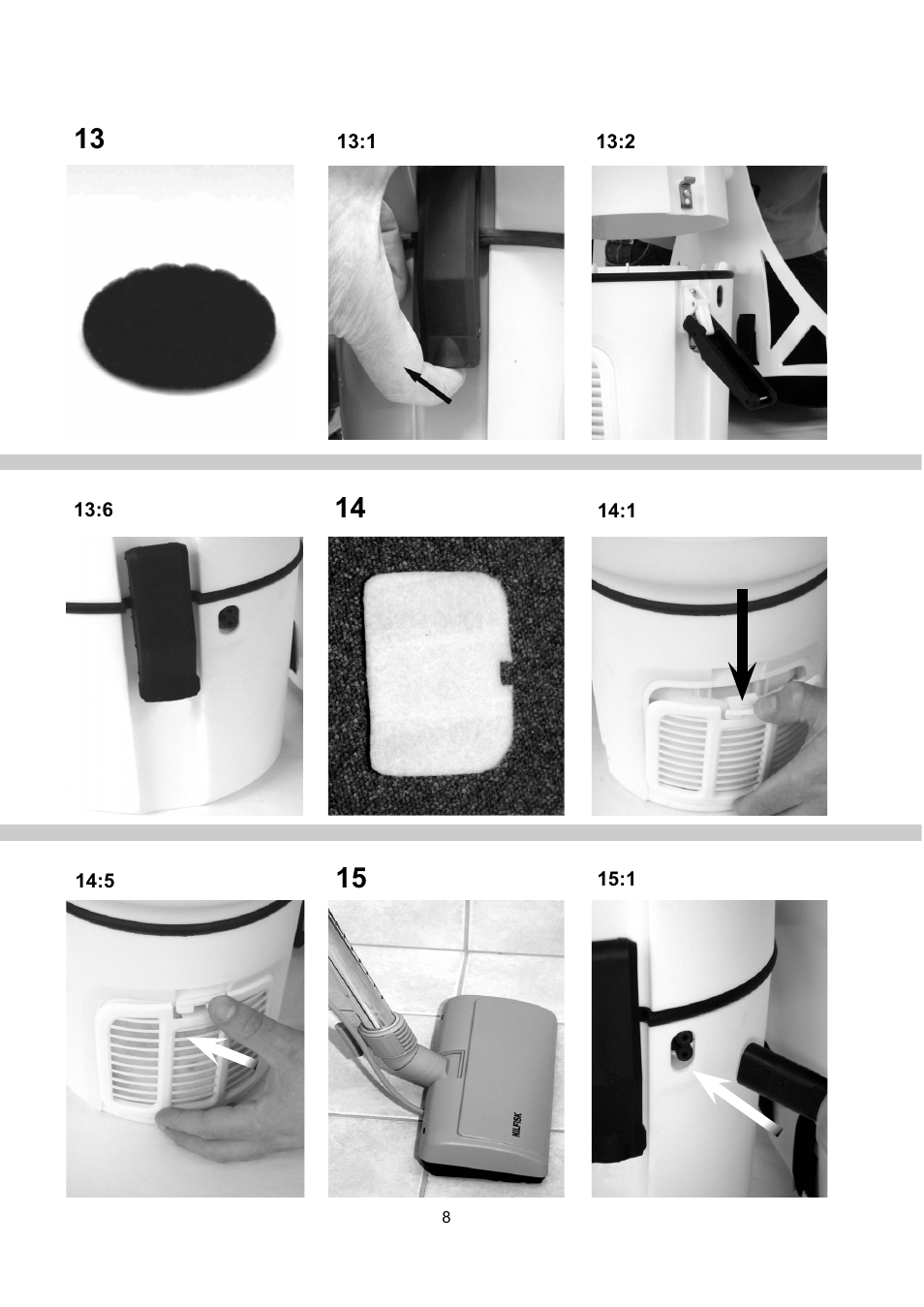 13

13:1

13:2

13:6

14

14:1

14:5

15

NILFISK

15:1

8