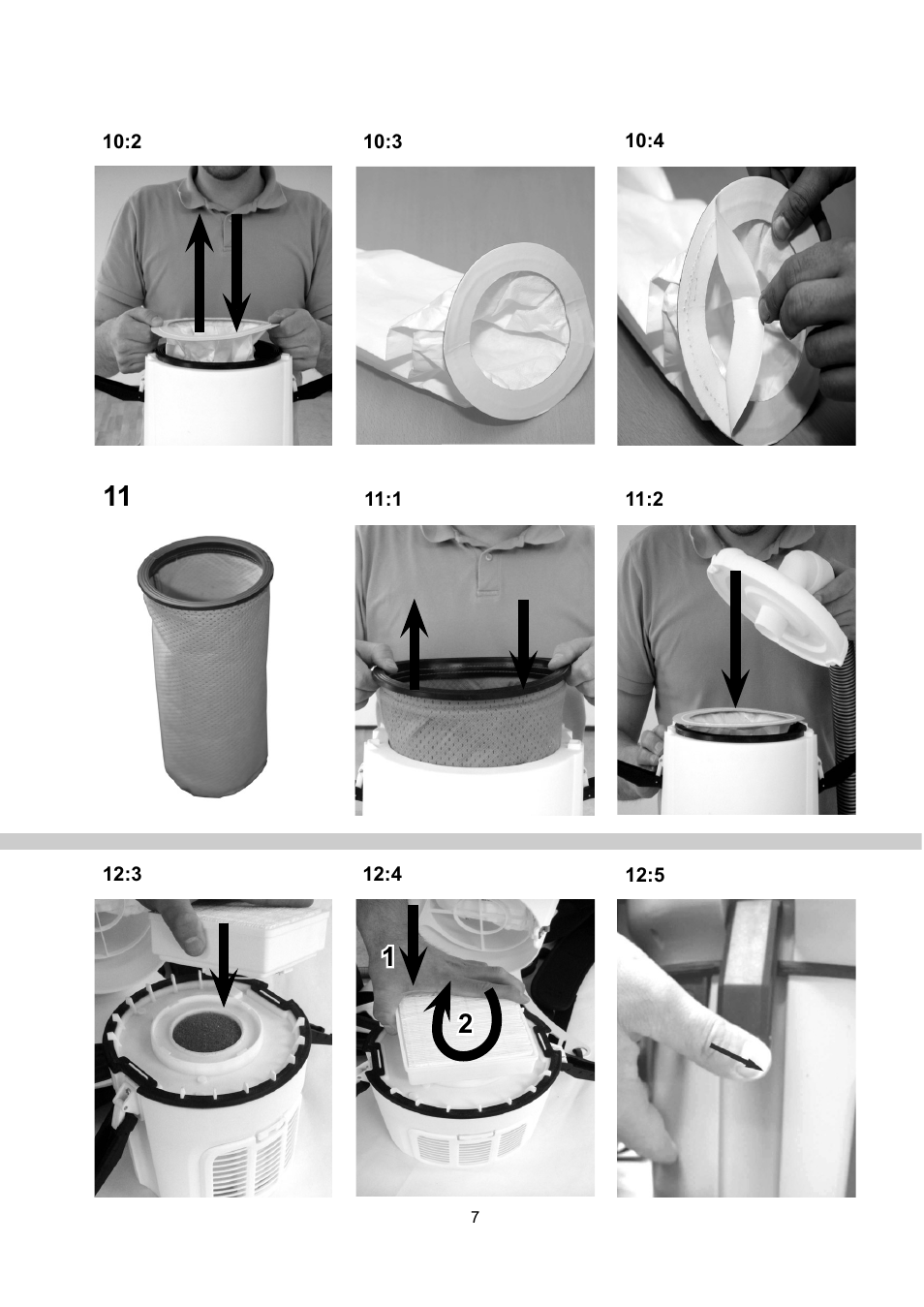 10:2

10:3

10:4

11

11:1

11:2

12:3

12:4

1

2

12:5

7