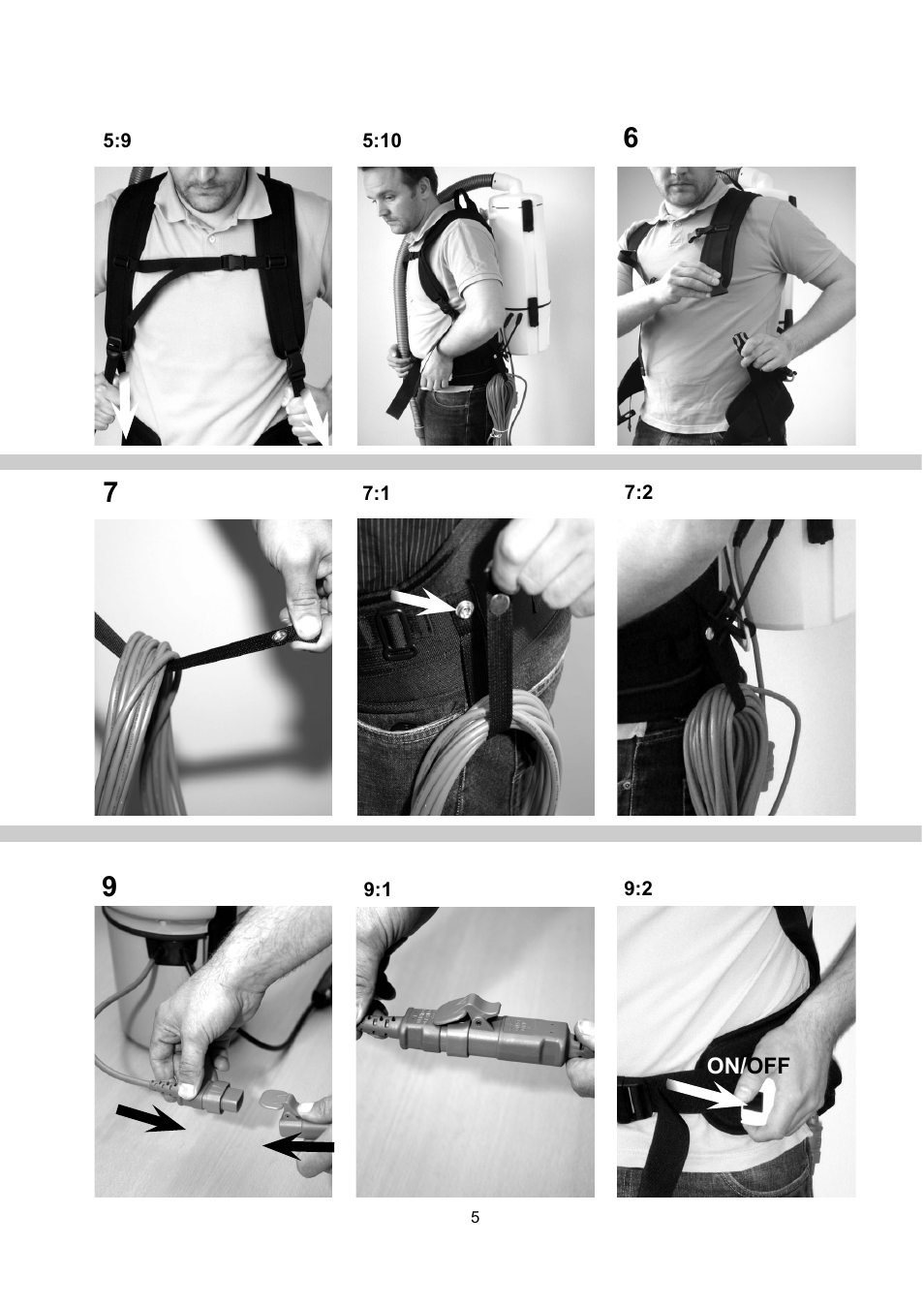 5:9

5:10

6

7

7:1

7:2

9

9:1

9:2

ON/OFF

5