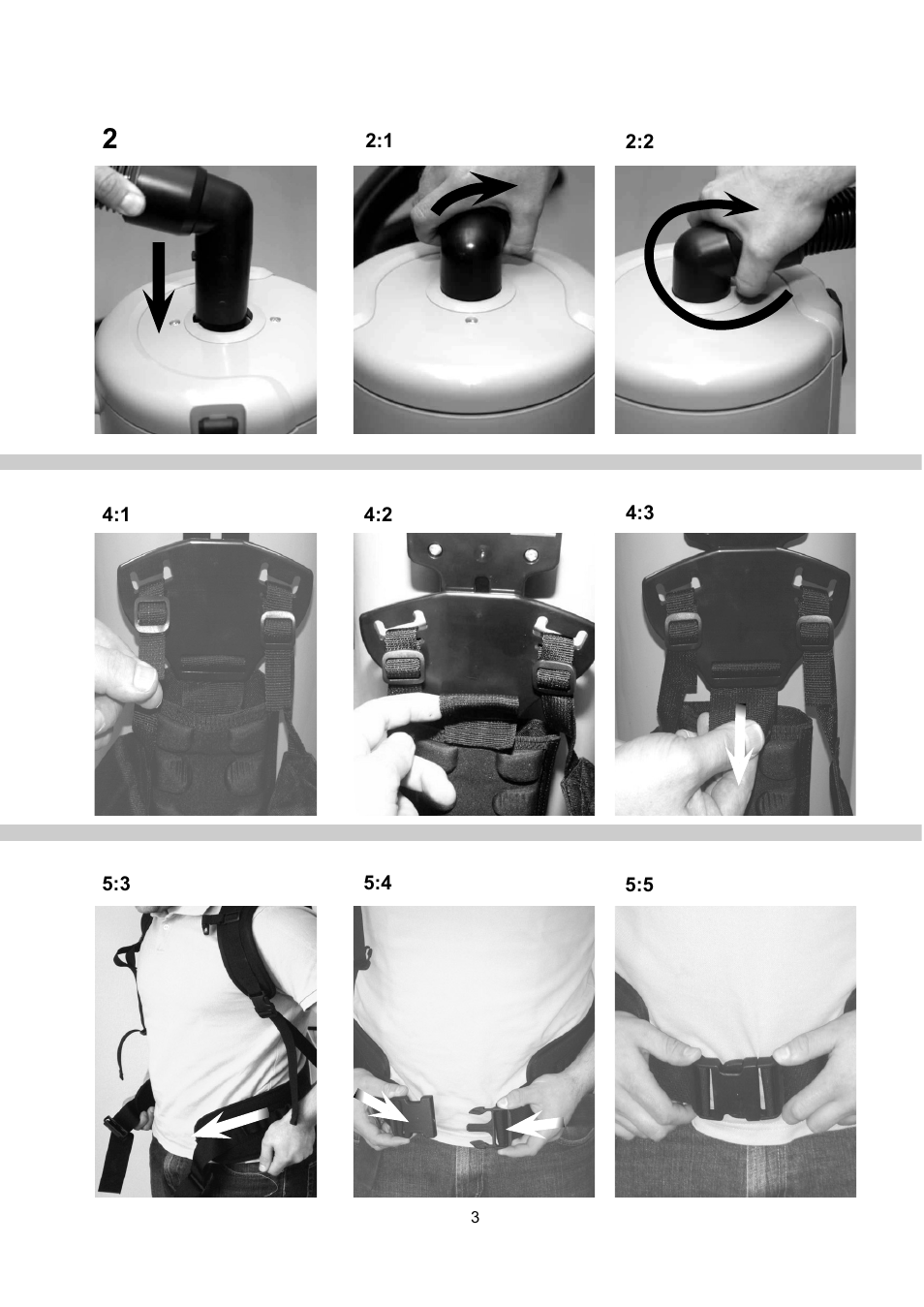 2

2:1

2:2

4:1

4:2

4:3

5:3

5:4

5:5

3