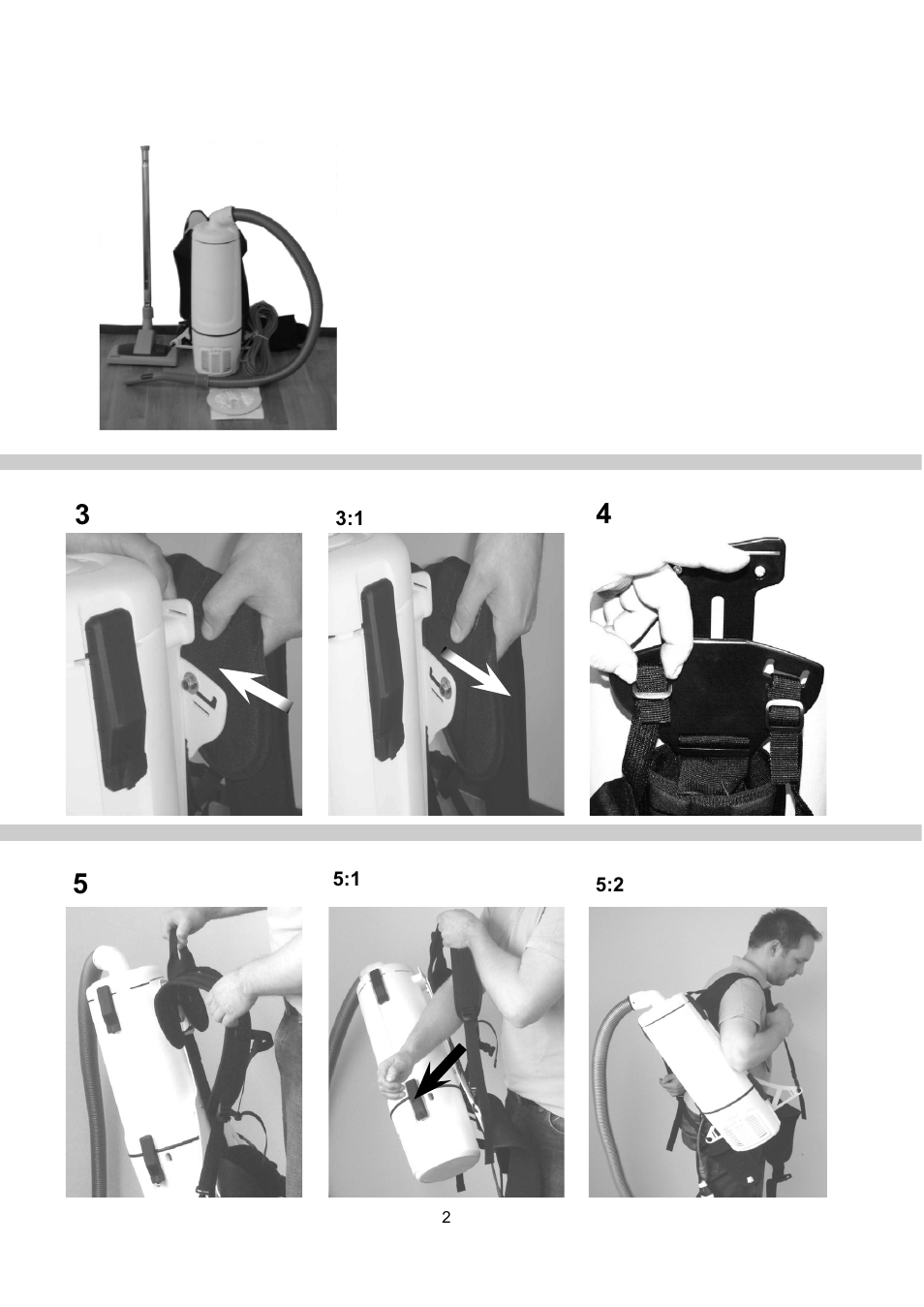 3

3:1

4

5

5:1

5:2

2