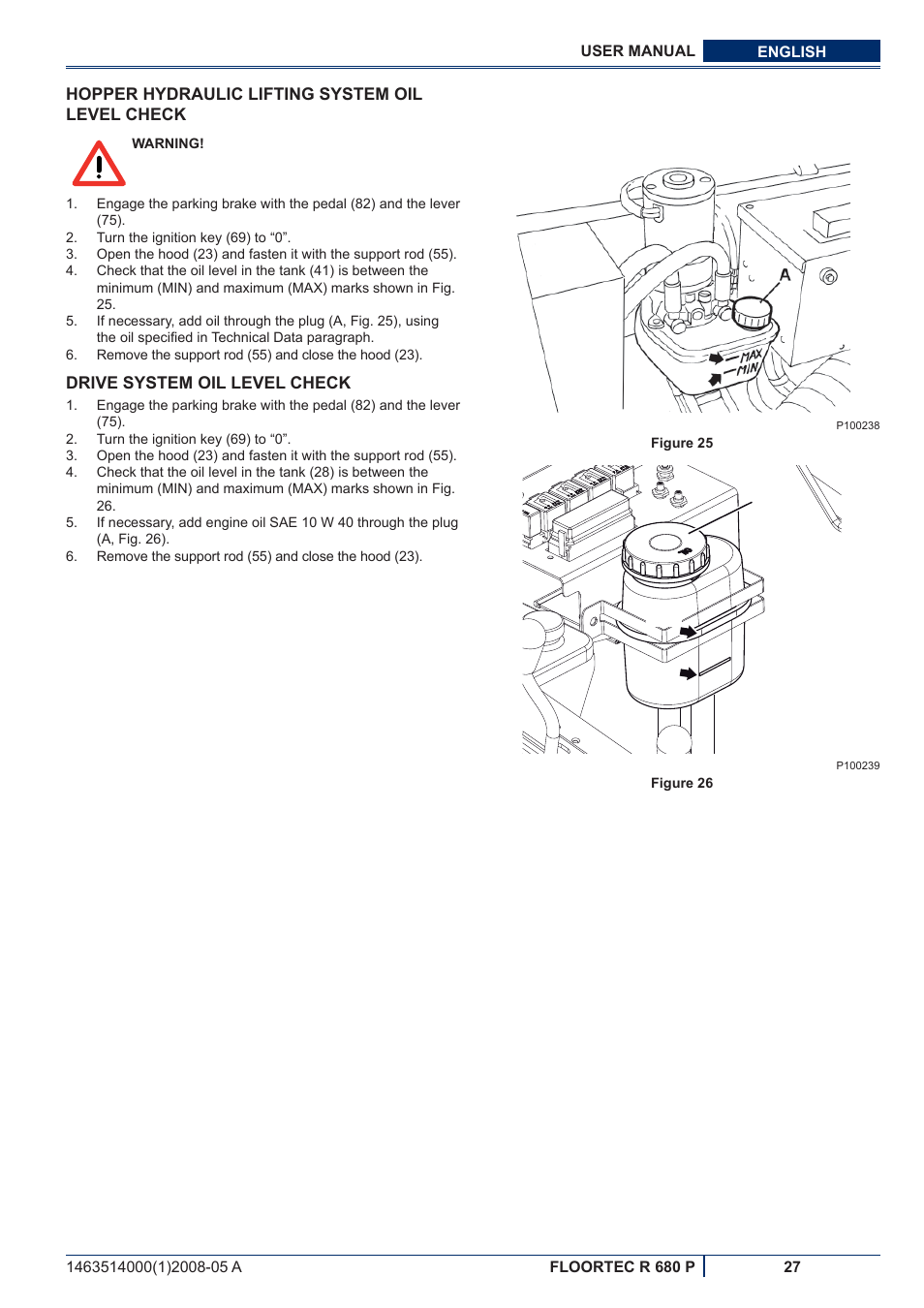 USER MANUAL ENGLISH

HOPPER HYDRAULIC LIFTING SYSTEM OIL LEVEL CHECK

WARNING!

1. Engage the parking brake with the pedal (82) and the lever (75).
2. Turn the ignition key (69) to “0”.
3. Open the hood (23) and fasten it with the support rod (55).
4. Check that the oil level in the tank (41) is between the minimum (MIN) and maximum (MAX) marks shown in Fig. 25.
5. If necessary, add oil through the plug (A, Fig. 25), using the oil specified in Technical Data paragraph.
6. Remove the support rod (55) and close the hood (23).

DRIVE SYSTEM OIL LEVEL CHECK

1. Engage the parking brake with the pedal (82) and the lever (75).
2. Turn the ignition key (69) to “0”.
3. Open the hood (23) and fasten it with the support rod (55).
4. Check that the oil level in the tank (28) is between the minimum (MIN) and maximum (MAX) marks shown in Fig. 26.
5. If necessary, add engine oil SAE 10 W 40 through the plug (A, Fig. 26).
6. Remove the support rod (55) and close the hood (23).

A
MAX
MIN

P100238

Figure 25

P100239

Figure 26

1463514000(1)2008-05 A FLOORTEC R 680 P 27