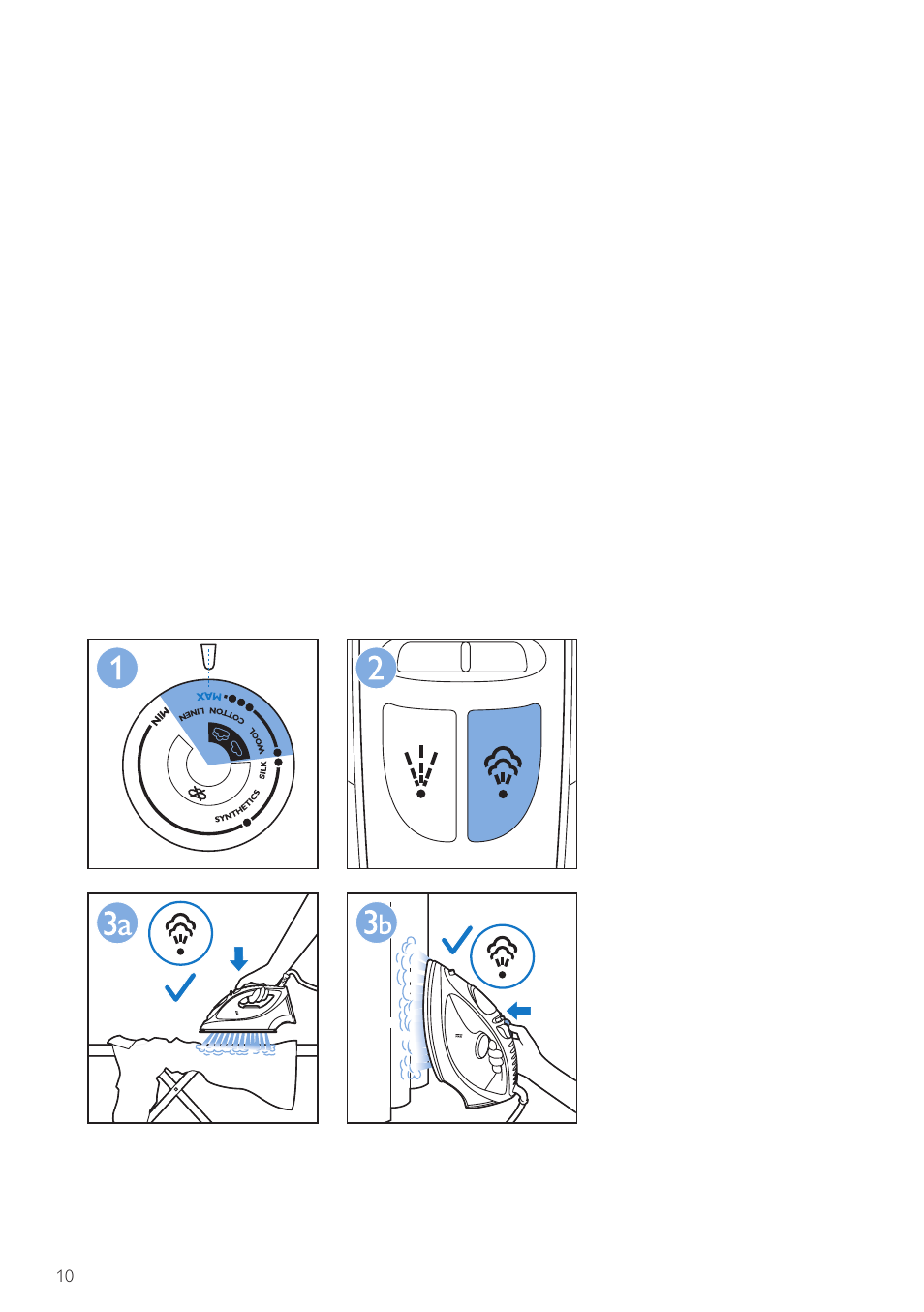 1

MIN

LINEN

COTTON

MAX

WOOL

SILK

SYNTHETICS

2

3a

3b

10