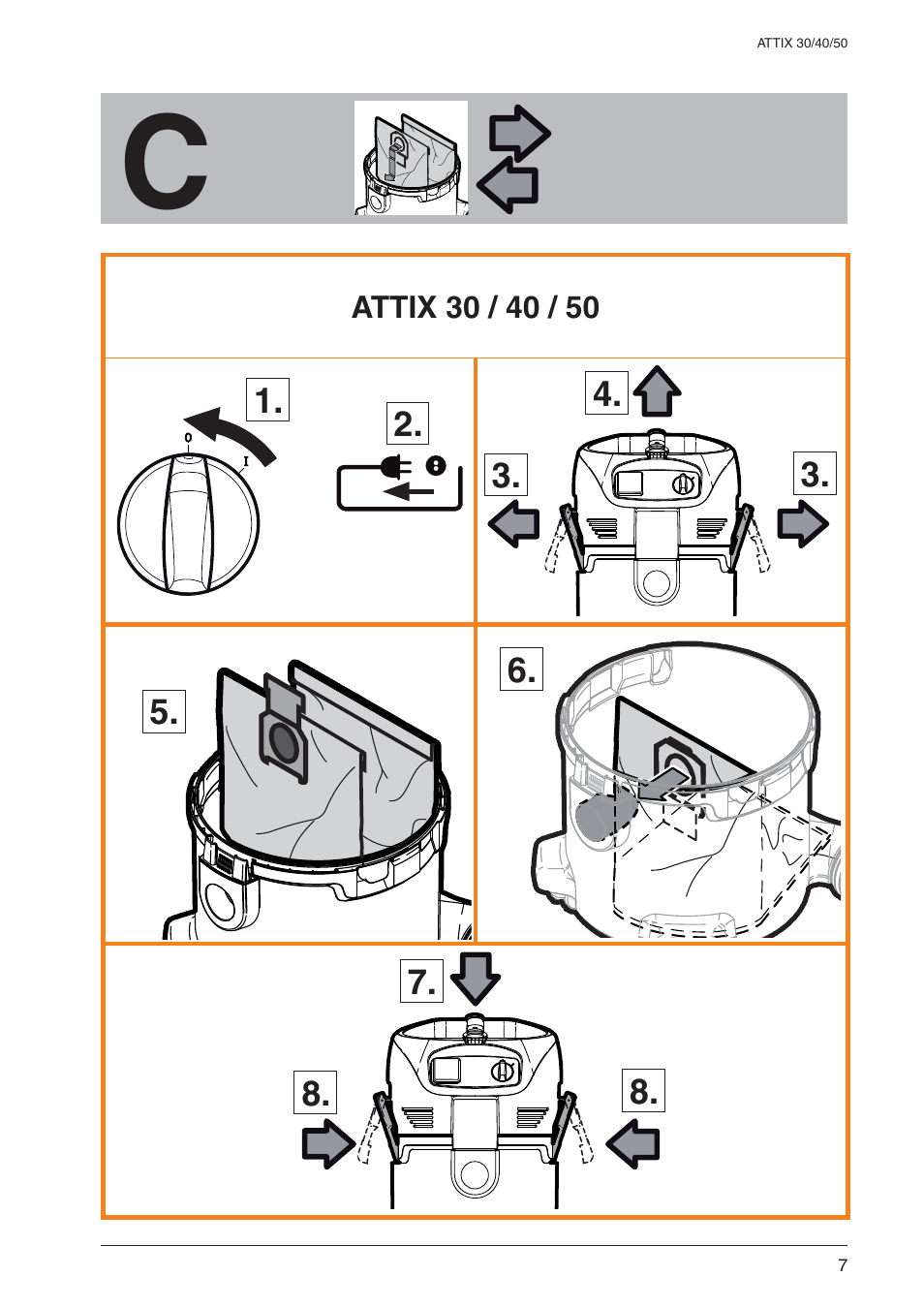 ATTIX 30/40/50

C

ATTIX 30 / 40 / 50

1.

0

I

2.

4.

3.

3.

5.

6.

7.

8.

8.

7