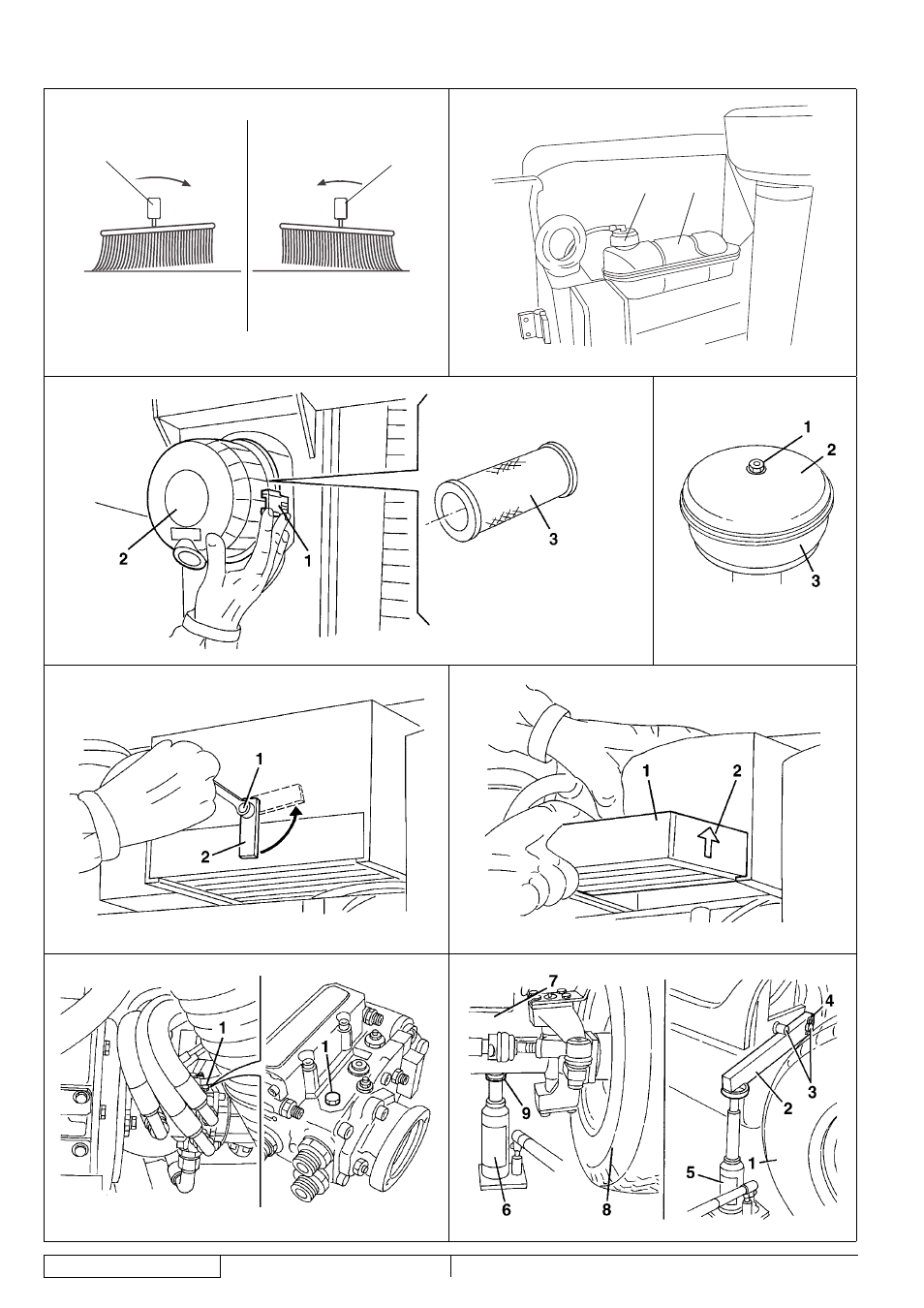 2
1
3
1
2
3
1
2
1
2
1
1
7
9
6
8
4
3
2
1
5