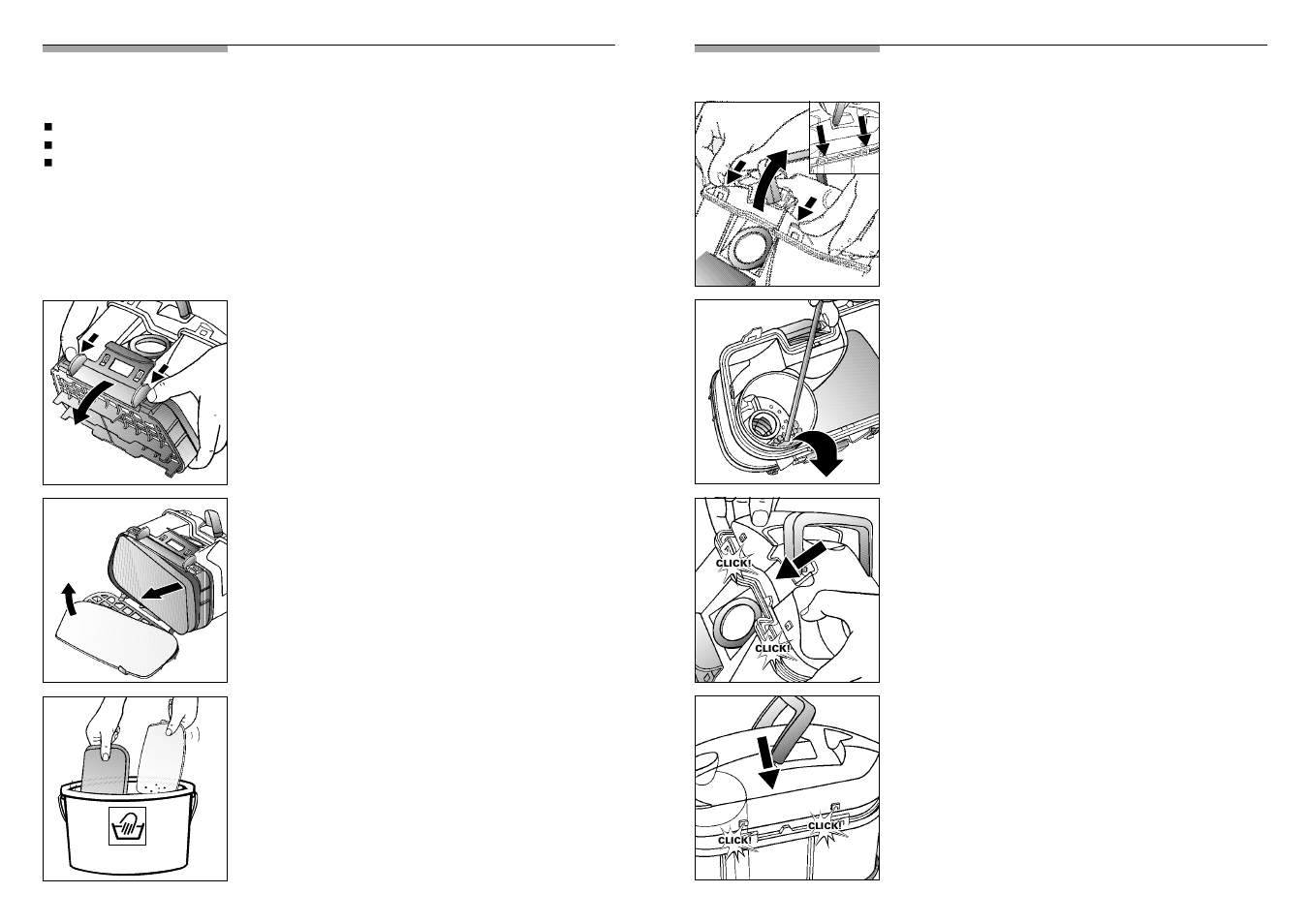 CLICK!

CLICK!

CLICK!

CLICK!