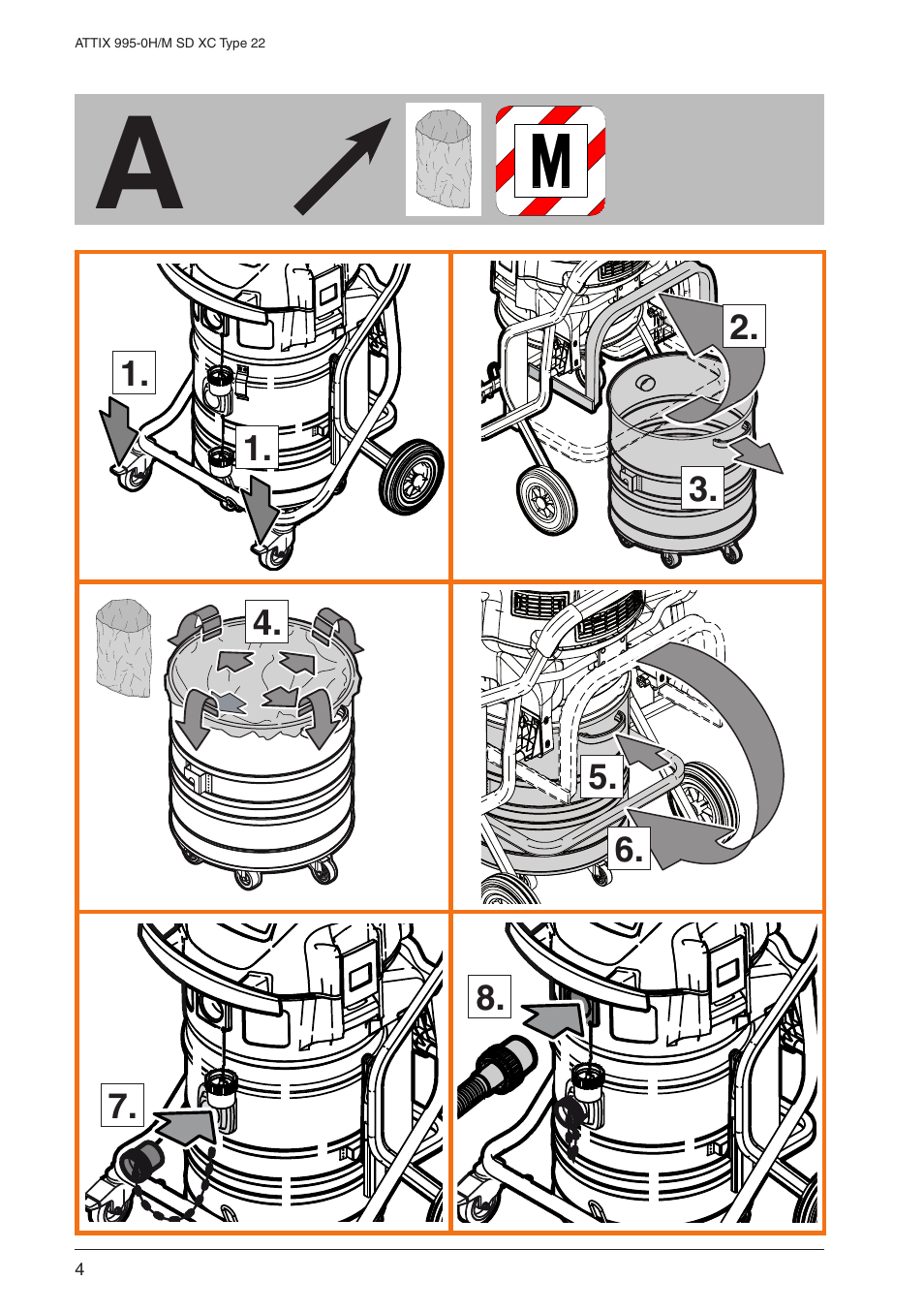 ATTIX 995-0H/M SD XC Type 22

A

M

1.

1.

2.

3.

4.

5.

6.

7.

8.

4