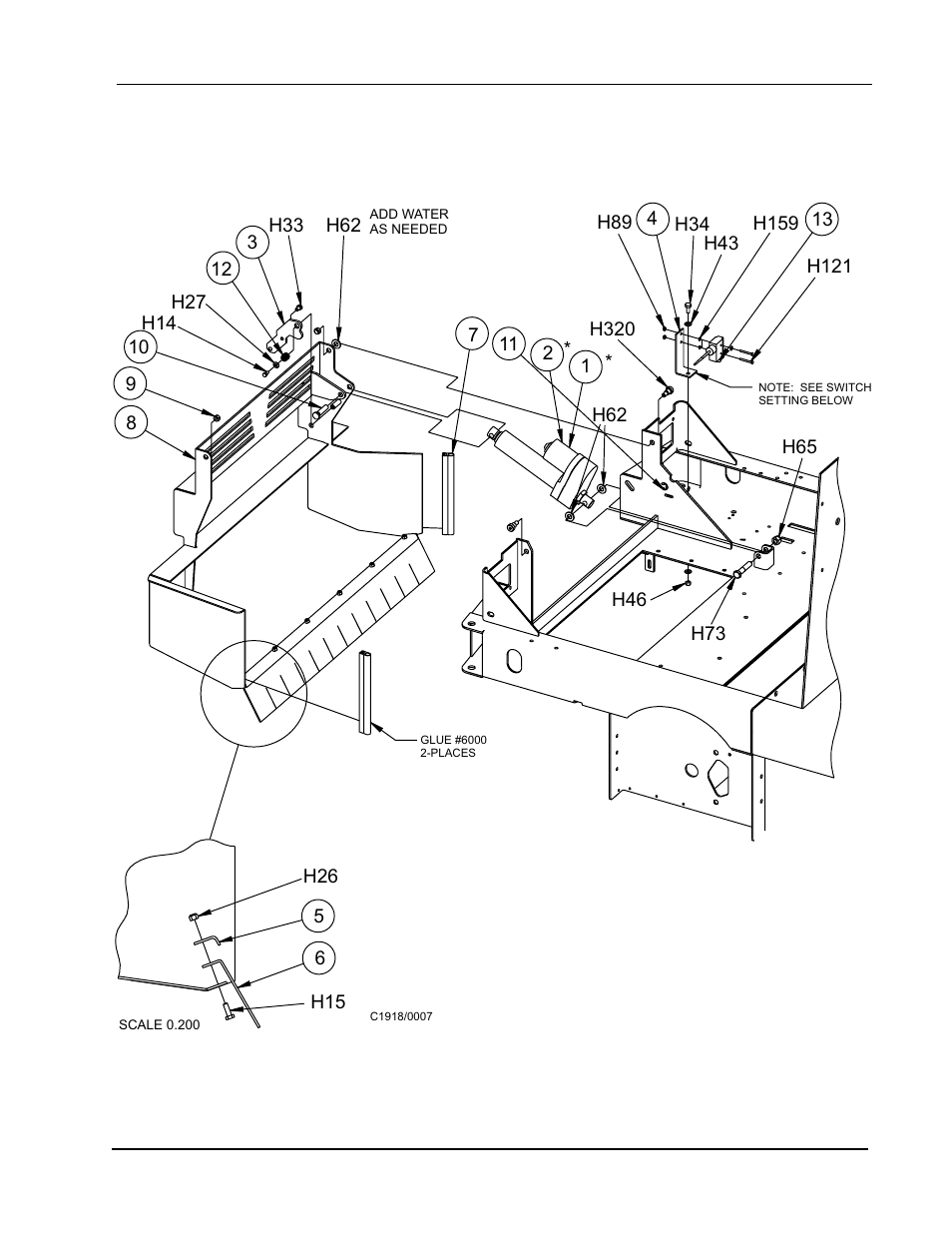 H33
H62
ADD WATER AS NEEDED
3
12
H27
H14
10
9
8
7
11
2 *
1 *
H89
4
H34
H43
H159
13
H121
H320
NOTE: SEE SWITCH SETTING BELOW
H62
H65
H46
H73
GLUE #6000 2-PLACES
H26
5
6
H15
SCALE 0.200
C1918/0007