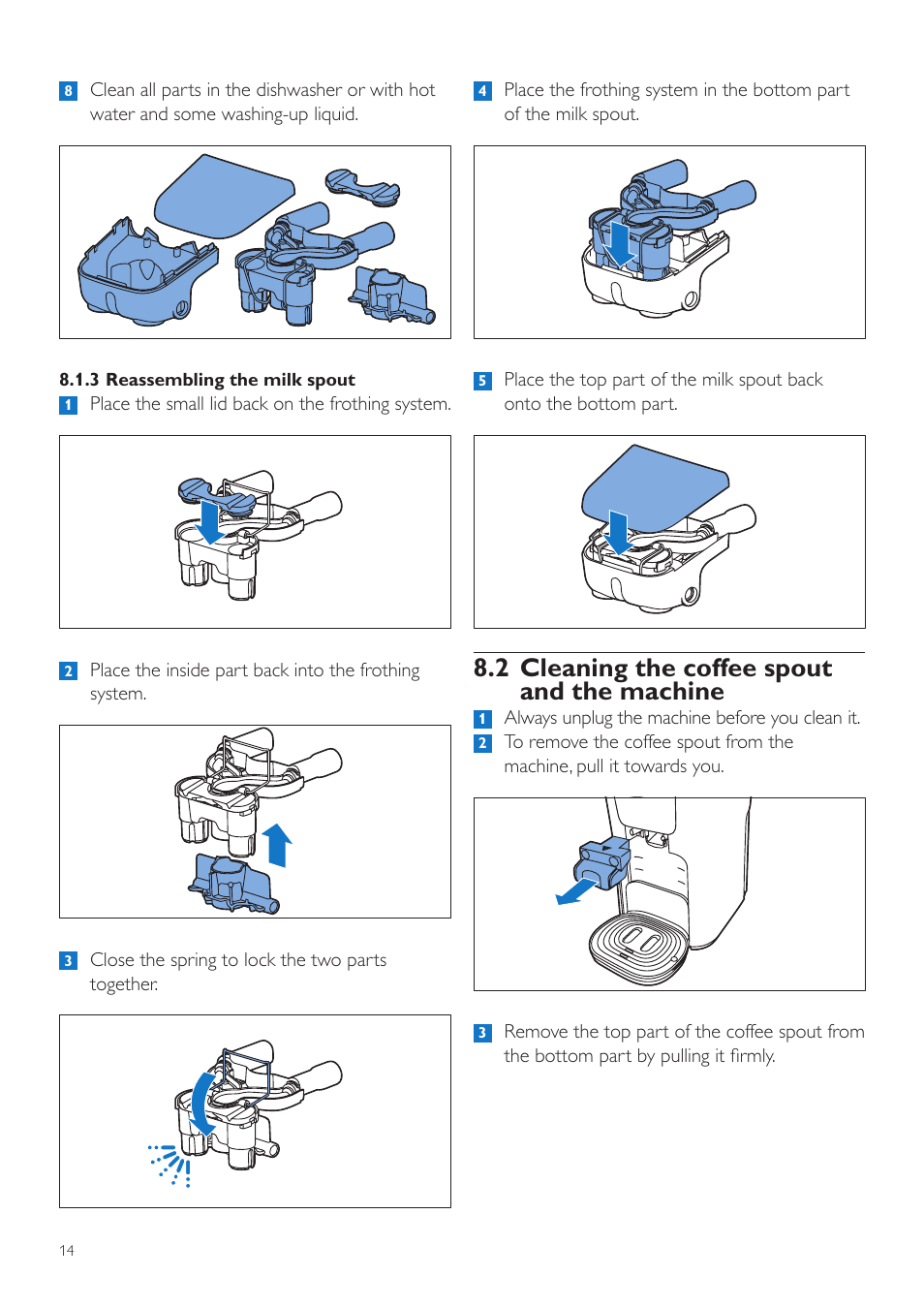 8 Clean all parts in the dishwasher or with hot water and some washing-up liquid.

8.1.3 Reassembling the milk spout

1 Place the small lid back on the frothing system.

2 Place the inside part back into the frothing system.

3 Close the spring to lock the two parts together.

4 Place the frothing system in the bottom part of the milk spout.

5 Place the top part of the milk spout back onto the bottom part.

8.2 Cleaning the coffee spout and the machine

1 Always unplug the machine before you clean it.

2 To remove the coffee spout from the machine, pull it towards you.

3 Remove the top part of the coffee spout from the bottom part by pulling it firmly.

14