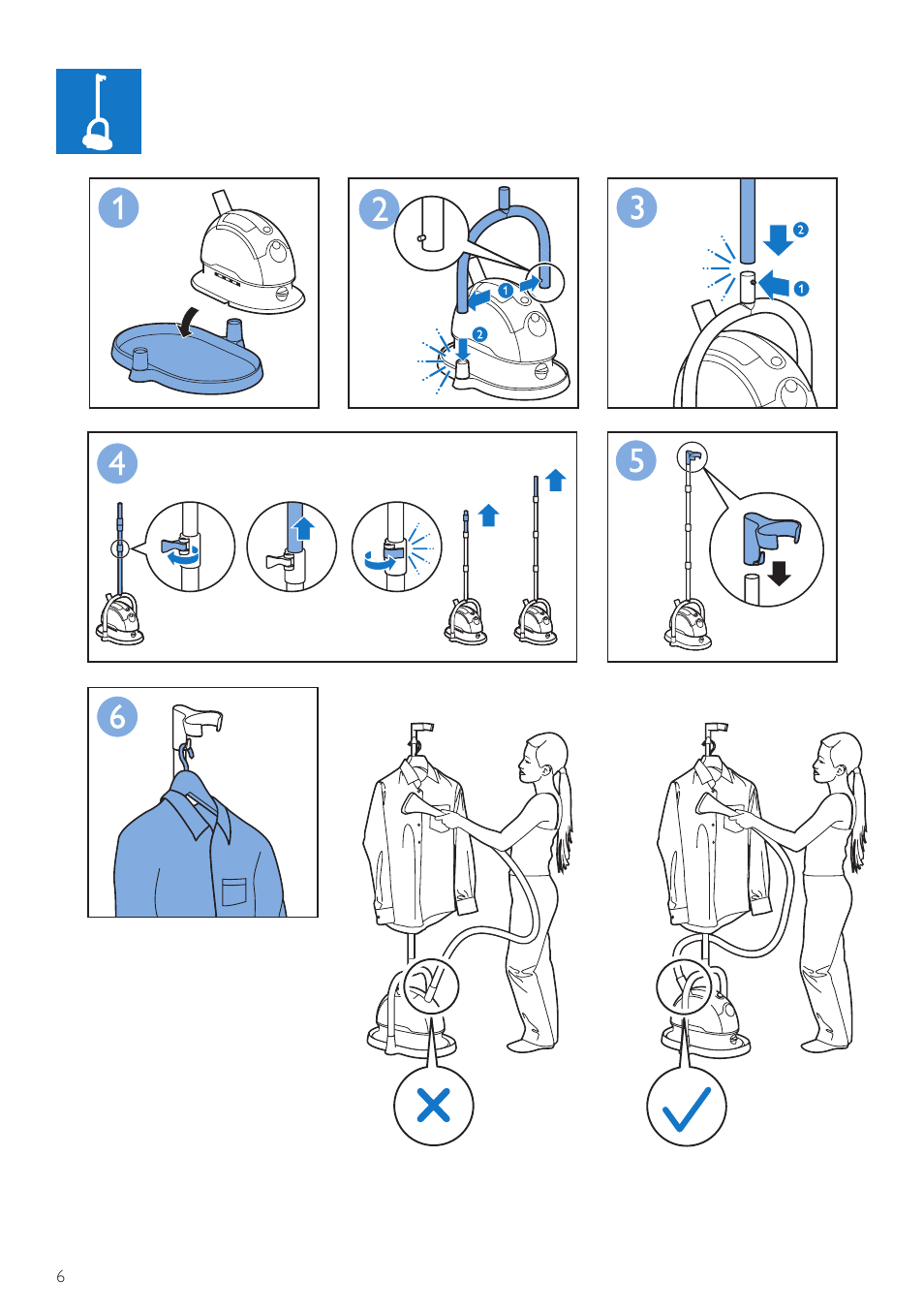 1

2

1

2

3

2

1

4

5

6

6