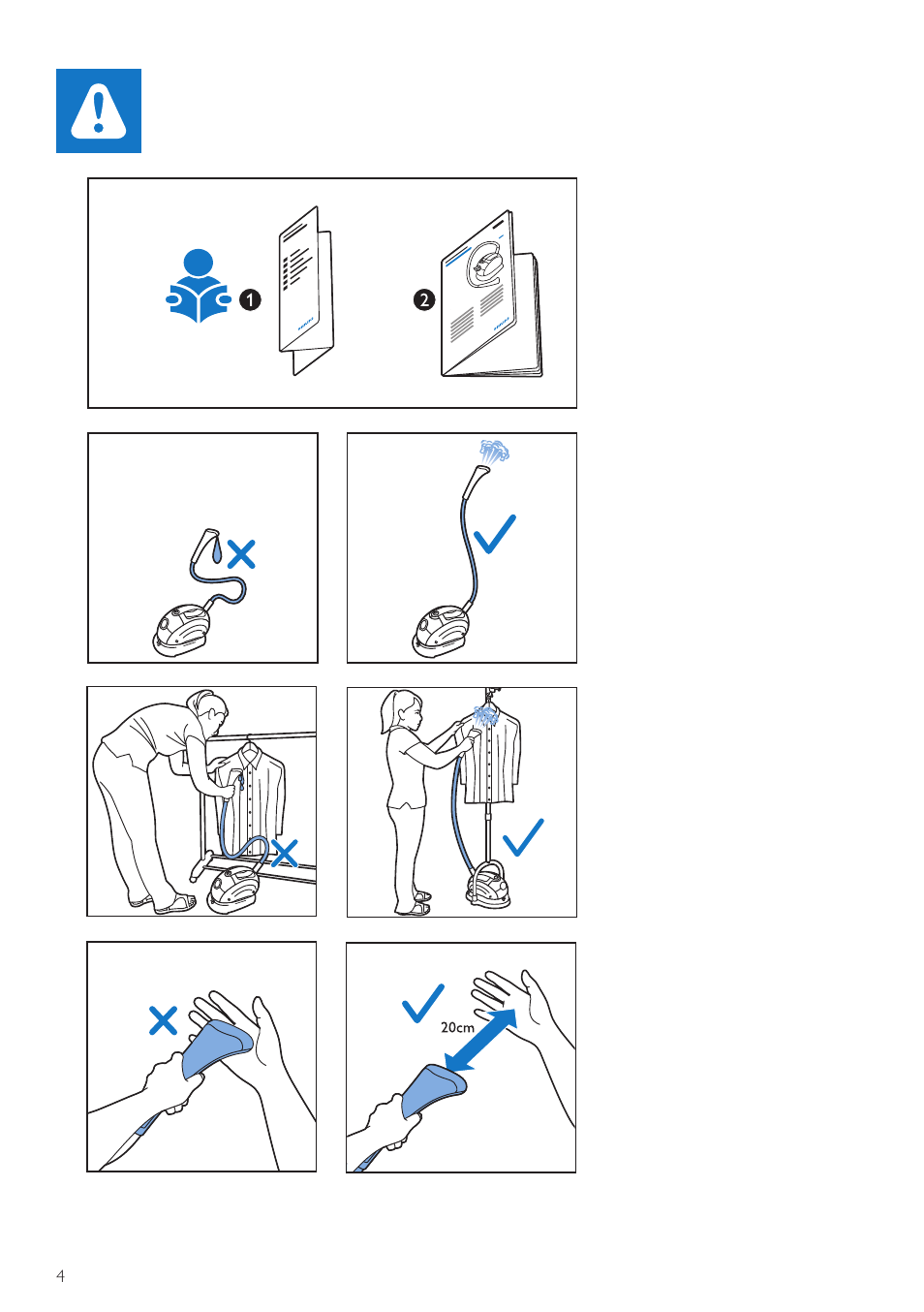 1

2

20cm

4