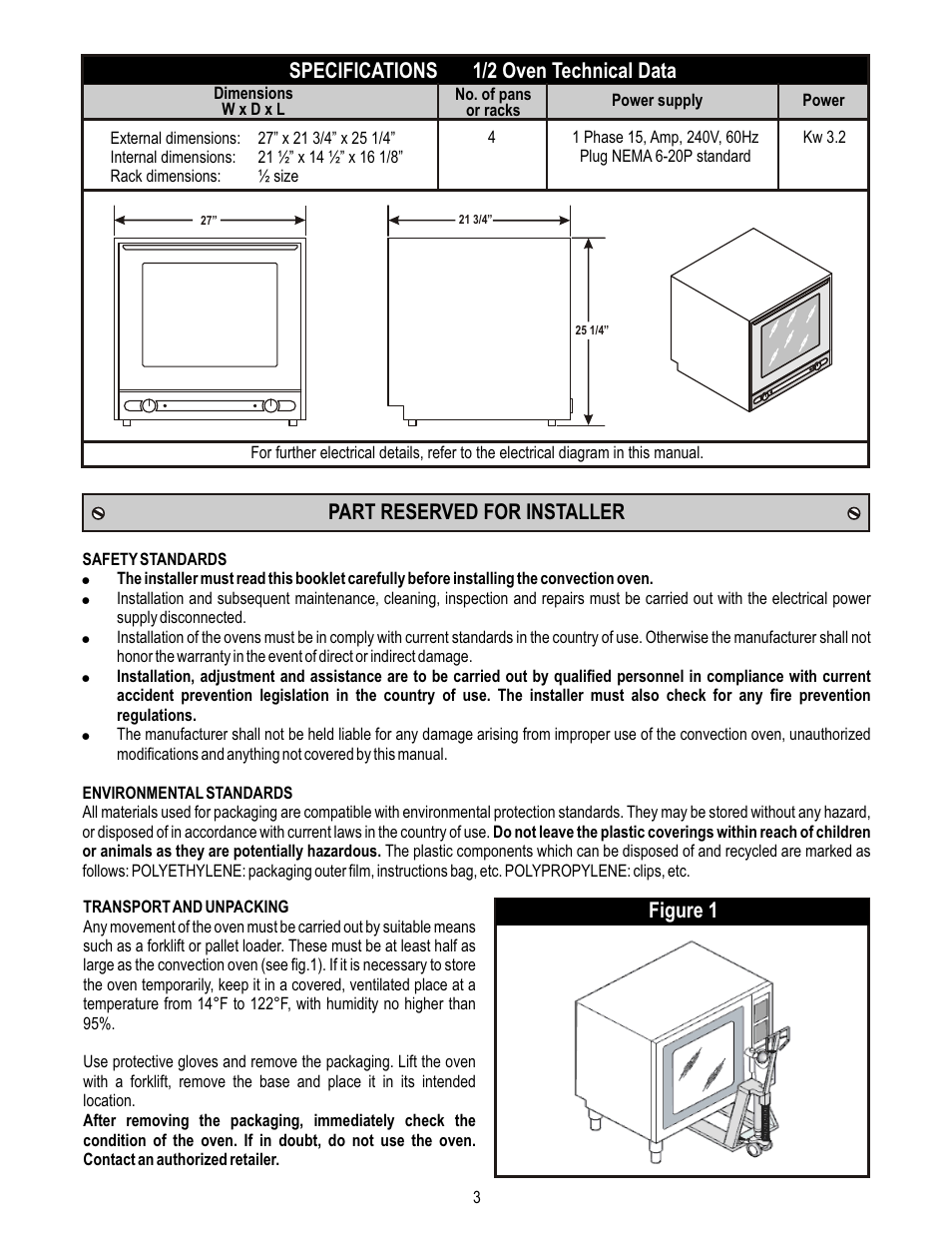 SPECIFICATIONS 1/2 Oven Technical Data

| Dimensions W x D x L | No. of pans or racks | Power supply | Power |
|---|---|---|---|
| External dimensions: 27” x 21 3/4” x 25 1/4” Internal dimensions: 21 ½” x 14 ½” x 16 1/8” Rack dimensions: ½ size | 4 | 1 Phase 15, Amp, 240V, 60Hz Plug NEMA 6-20P standard | Kw 3.2 |

27”

21 3/4”

25 1/4”

For further electrical details, refer to the electrical diagram in this manual.

PART RESERVED FOR INSTALLER

SAFETY STANDARDS
● The installer must read this booklet carefully before installing the convection oven.
● Installation and subsequent maintenance, cleaning, inspection and repairs must be carried out with the electrical power supply disconnected.
● Installation of the ovens must be in comply with current standards in the country of use. Otherwise the manufacturer shall not honor the warranty in the event of direct or indirect damage.
● Installation, adjustment and assistance are to be carried out by qualified personnel in compliance with current accident prevention legislation in the country of use. The installer must also check for any fire prevention regulations.
● The manufacturer shall not be held liable for any damage arising from improper use of the convection oven, unauthorized modifications and anything not covered by this manual.

ENVIRONMENTAL STANDARDS
All materials used for packaging are compatible with environmental protection standards. They may be stored without any hazard, or disposed of in accordance with current laws in the country of use. Do not leave the plastic coverings within reach of children or animals as they are potentially hazardous. The plastic components which can be disposed of and recycled are marked as follows: POLYETHYLENE: packaging outer film, instructions bag, etc. POLYPROPYLENE: clips, etc.

TRANSPORT AND UNPACKING
Any movement of the oven must be carried out by suitable means such as a forklift or pallet loader. These must be at least half as large as the convection oven (see fig.1). If it is necessary to store the oven temporarily, keep it in a covered, ventilated place at a temperature from 14°F to 122°F, with humidity no higher than 95%.

Use protective gloves and remove the packaging. Lift the oven with a forklift, remove the base and place it in its intended location.
After removing the packaging, immediately check the condition of the oven. If in doubt, do not use the oven. Contact an authorized retailer.

Figure 1

3