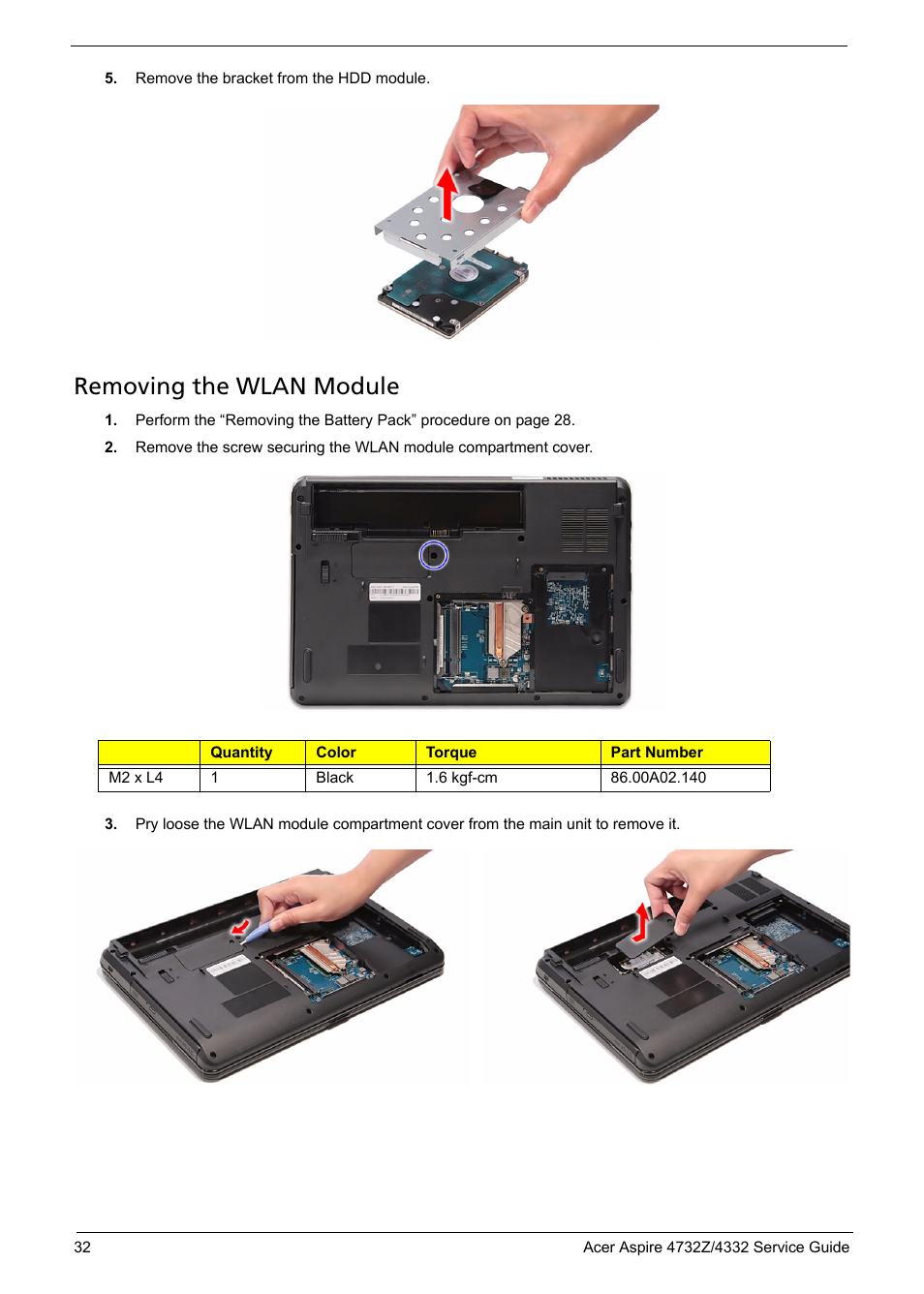 5. Remove the bracket from the HDD module.

Removing the WLAN Module

1. Perform the “Removing the Battery Pack” procedure on page 28.

2. Remove the screw securing the WLAN module compartment cover.

| | Quantity | Color | Torque | Part Number |
|---|---|---|---|---|
| M2 x L4 | 1 | Black | 1.6 kgf-cm | 86.00A02.140 |

3. Pry loose the WLAN module compartment cover from the main unit to remove it.

32

Acer Aspire 4732Z/4332 Service Guide