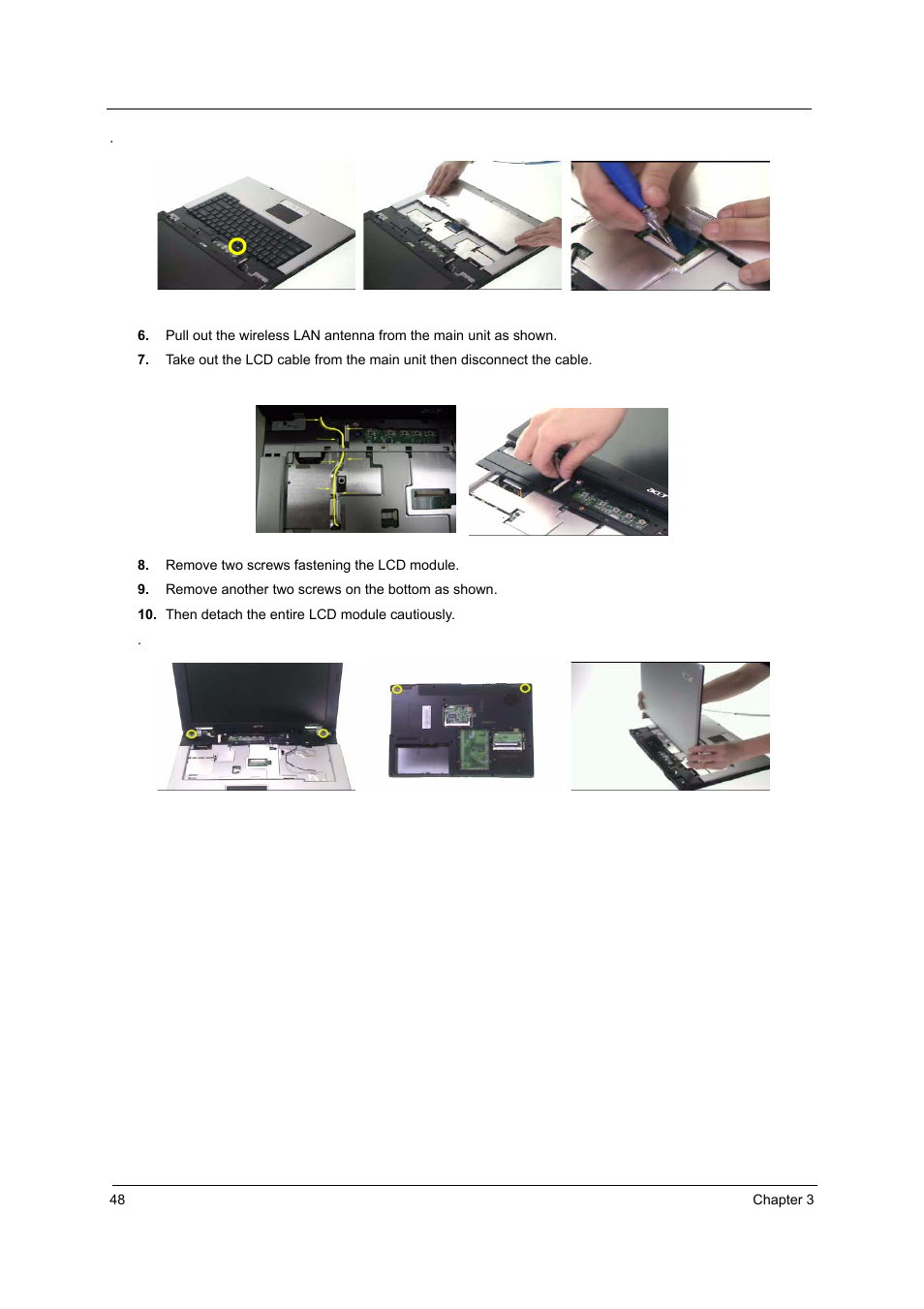 .

6. Pull out the wireless LAN antenna from the main unit as shown.

7. Take out the LCD cable from the main unit then disconnect the cable.

acer

8. Remove two screws fastening the LCD module.

9. Remove another two screws on the bottom as shown.

10. Then detach the entire LCD module cautiously.

.

48 Chapter 3