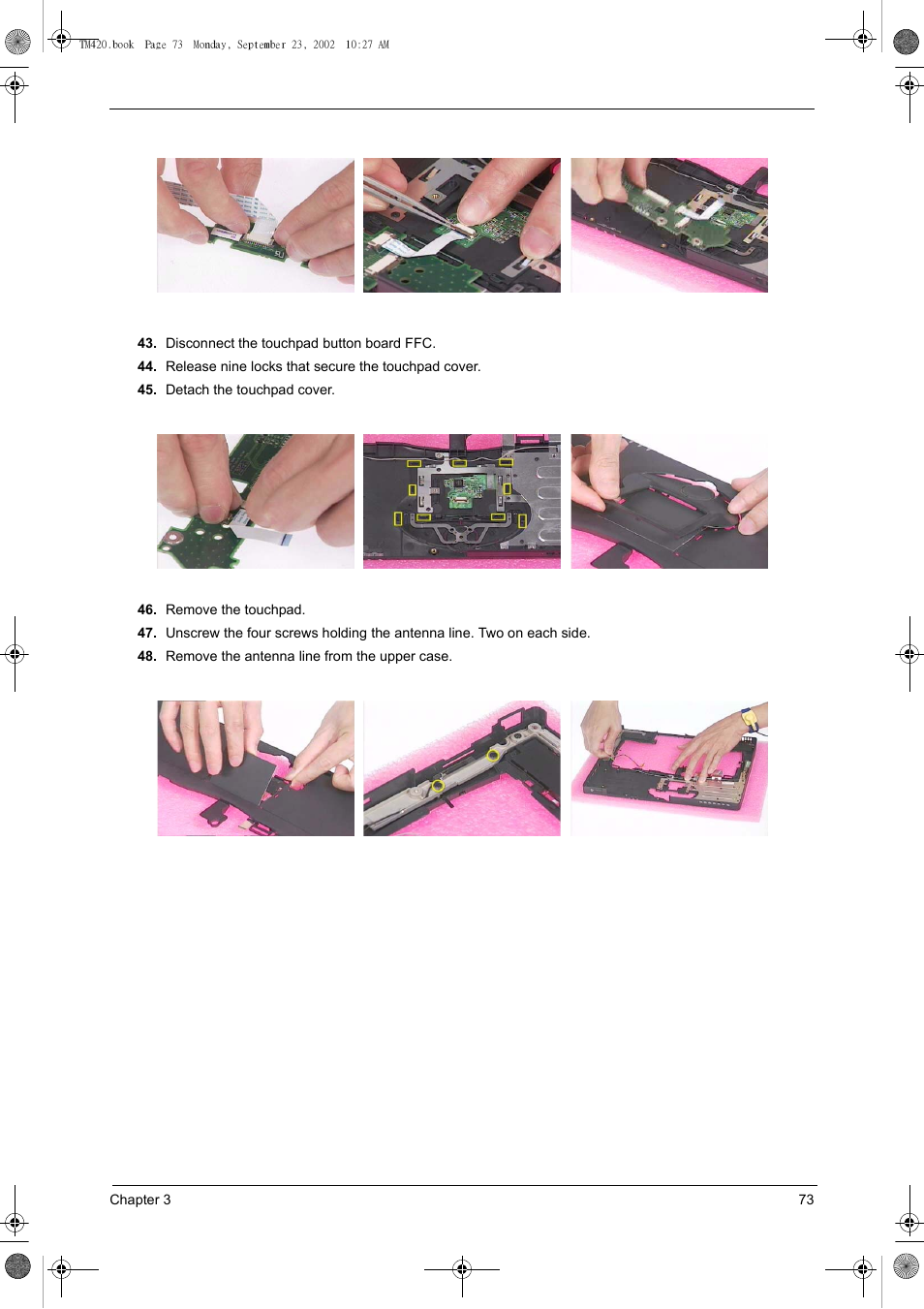 TM420.book Page 73 Monday, September 23, 2002 10:27 AM

43. Disconnect the touchpad button board FFC.
44. Release nine locks that secure the touchpad cover.
45. Detach the touchpad cover.

46. Remove the touchpad.
47. Unscrew the four screws holding the antenna line. Two on each side.
48. Remove the antenna line from the upper case.

Chapter 3 73