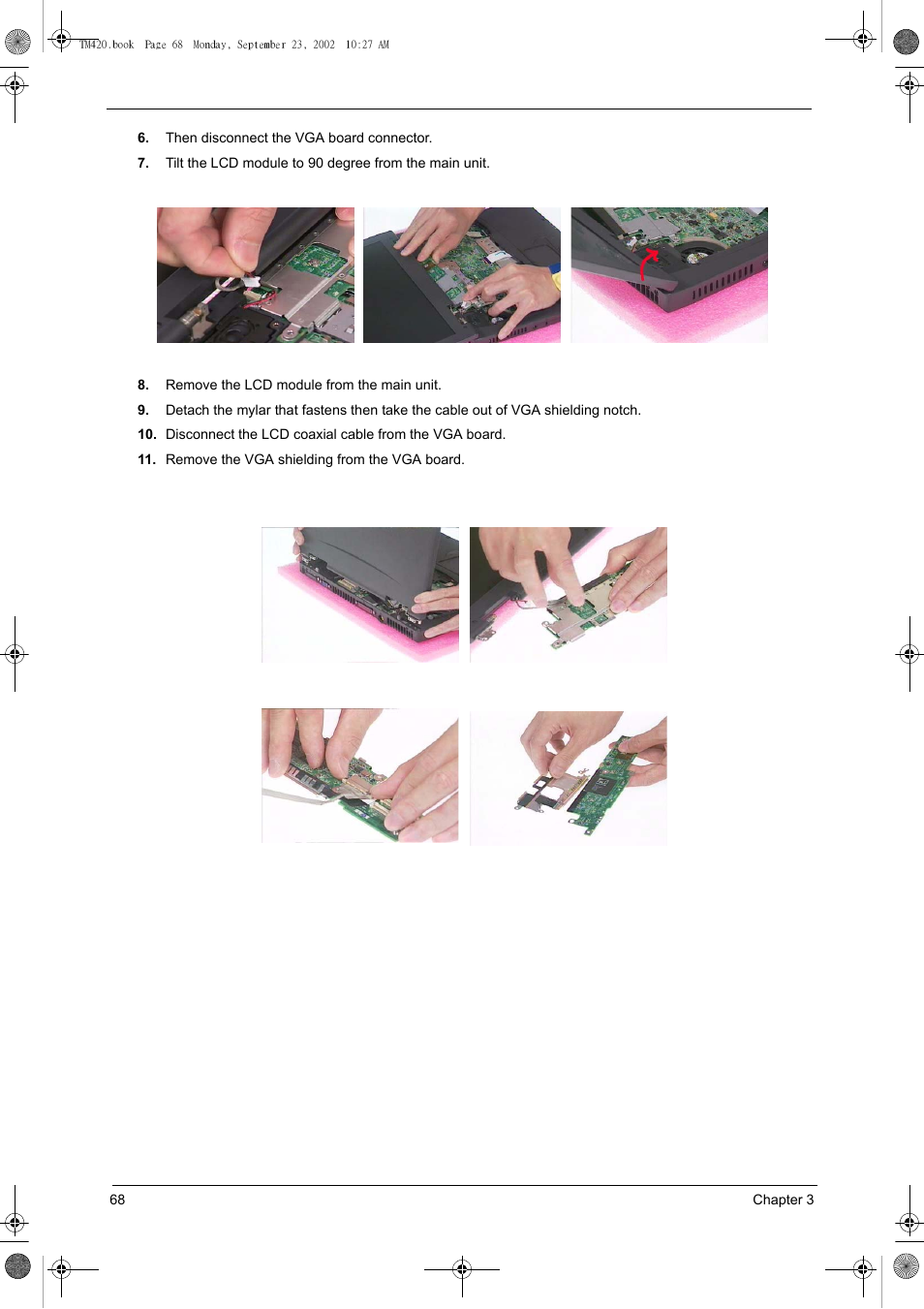 TM420.book Page 68 Monday, September 23, 2002 10:27 AM

6. Then disconnect the VGA board connector.

7. Tilt the LCD module to 90 degree from the main unit.

8. Remove the LCD module from the main unit.

9. Detach the mylar that fastens then take the cable out of VGA shielding notch.

10. Disconnect the LCD coaxial cable from the VGA board.

11. Remove the VGA shielding from the VGA board.

68 Chapter 3