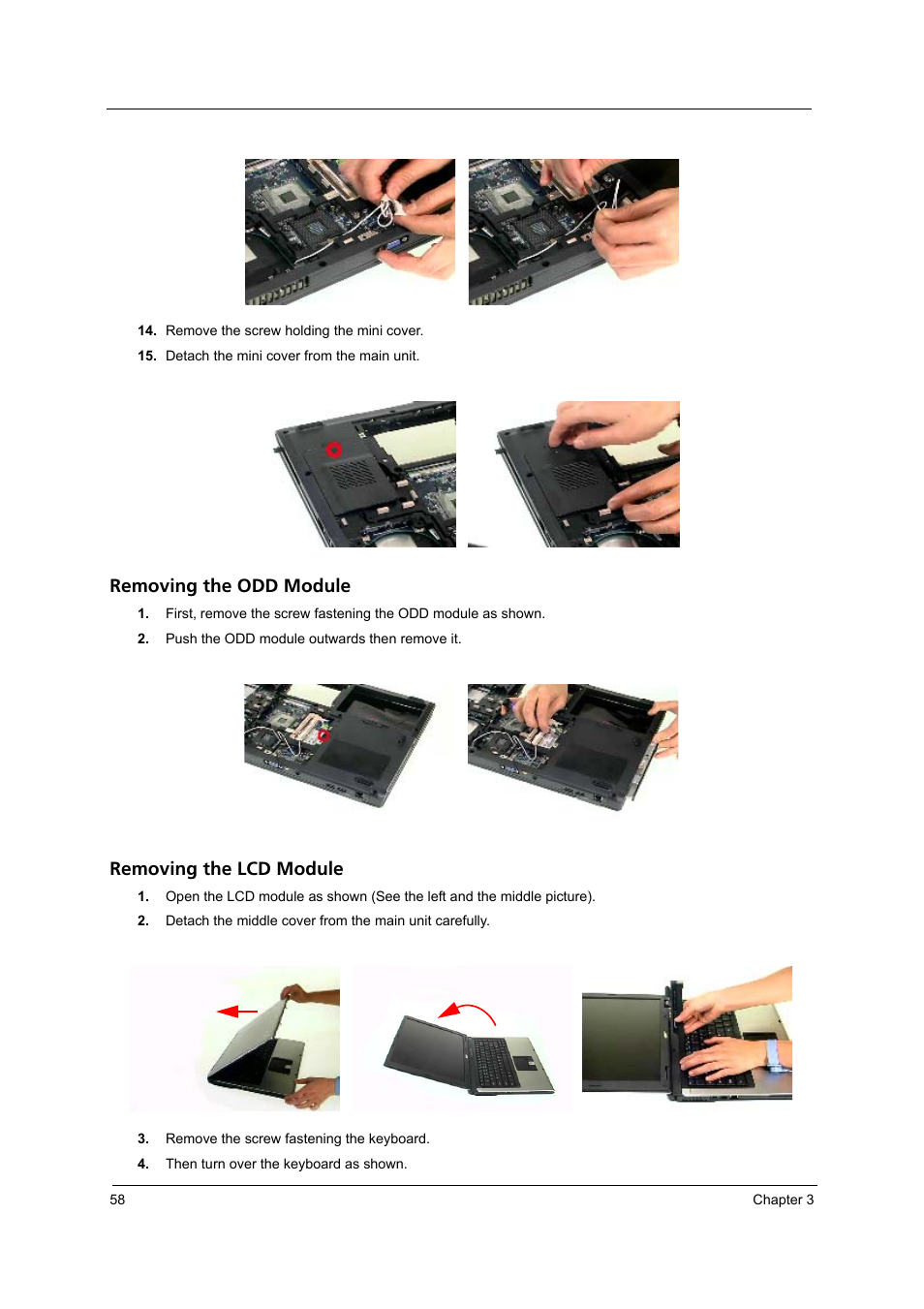 14. Remove the screw holding the mini cover.

15. Detach the mini cover from the main unit.

Removing the ODD Module

1. First, remove the screw fastening the ODD module as shown.

2. Push the ODD module outwards then remove it.

Removing the LCD Module

1. Open the LCD module as shown (See the left and the middle picture).

2. Detach the middle cover from the main unit carefully.

3. Remove the screw fastening the keyboard.

4. Then turn over the keyboard as shown.

58

Chapter 3