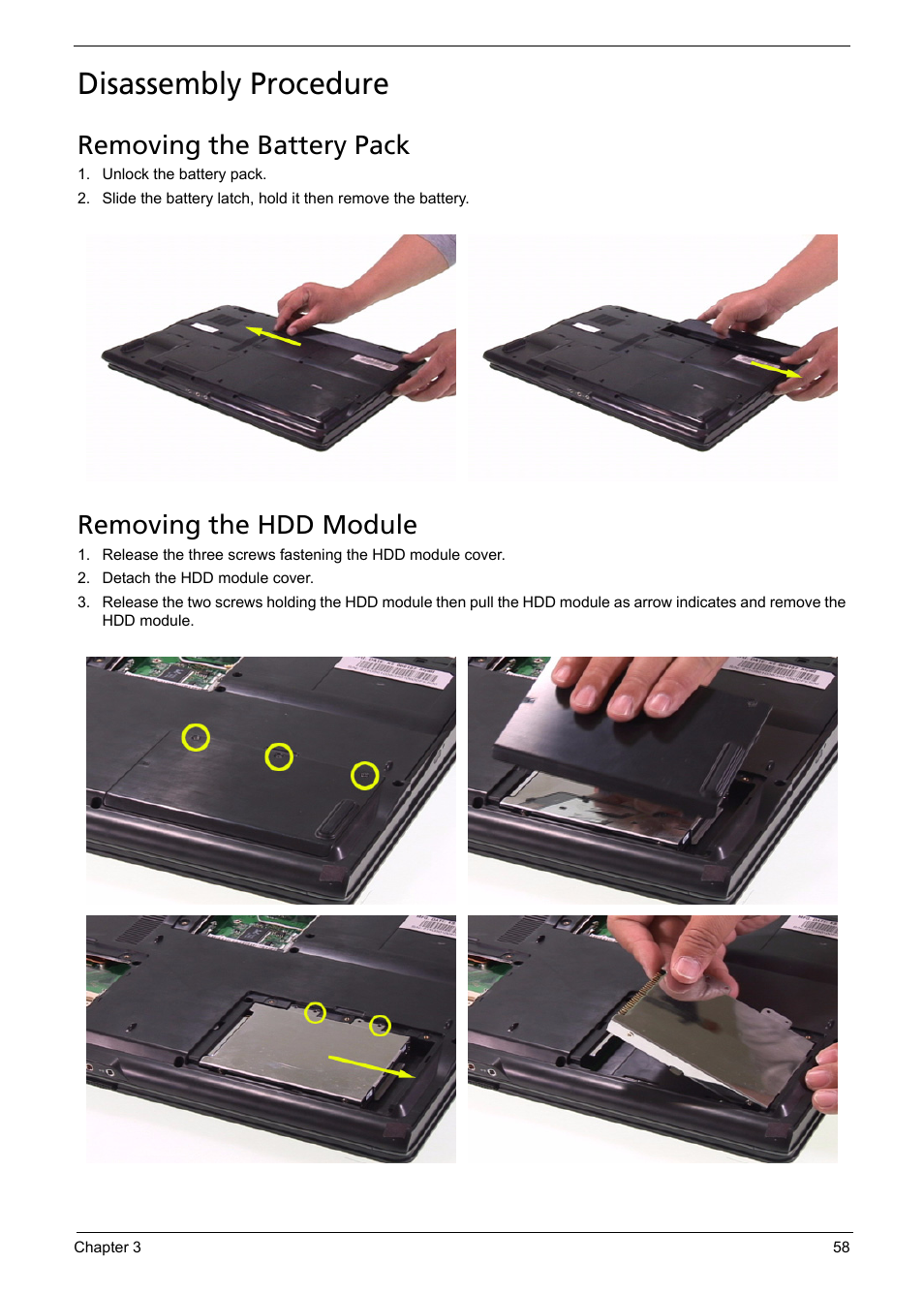 Disassembly Procedure

Removing the Battery Pack

1. Unlock the battery pack.
2. Slide the battery latch, hold it then remove the battery.

Removing the HDD Module

1. Release the three screws fastening the HDD module cover.
2. Detach the HDD module cover.
3. Release the two screws holding the HDD module then pull the HDD module as arrow indicates and remove the HDD module.

Chapter 3

58