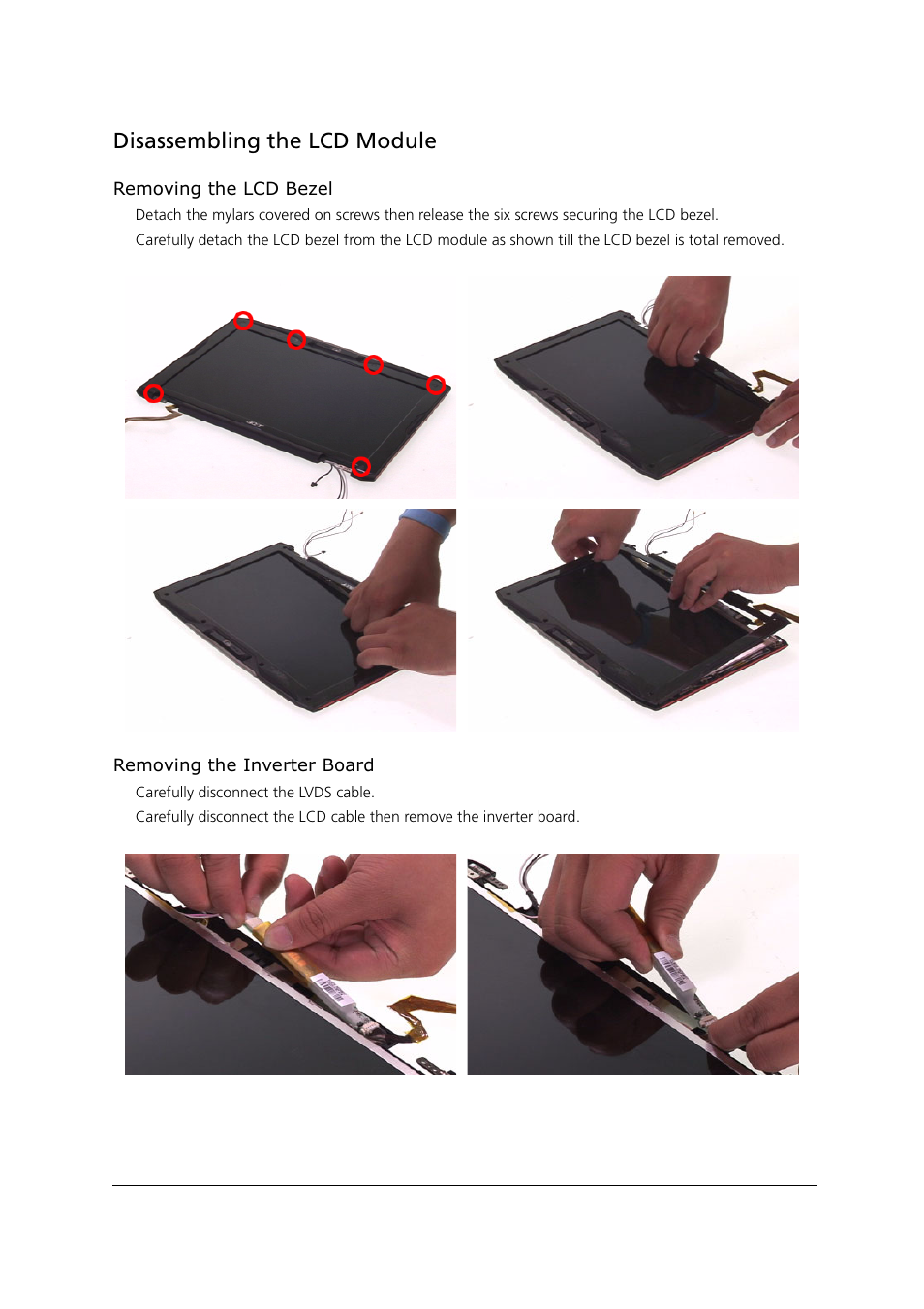 Disassembling the LCD Module

Removing the LCD Bezel

Detach the mylars covered on screws then release the six screws securing the LCD bezel.

Carefully detach the LCD bezel from the LCD module as shown till the LCD bezel is total removed.

Removing the Inverter Board

Carefully disconnect the LVDS cable.

Carefully disconnect the LCD cable then remove the inverter board.