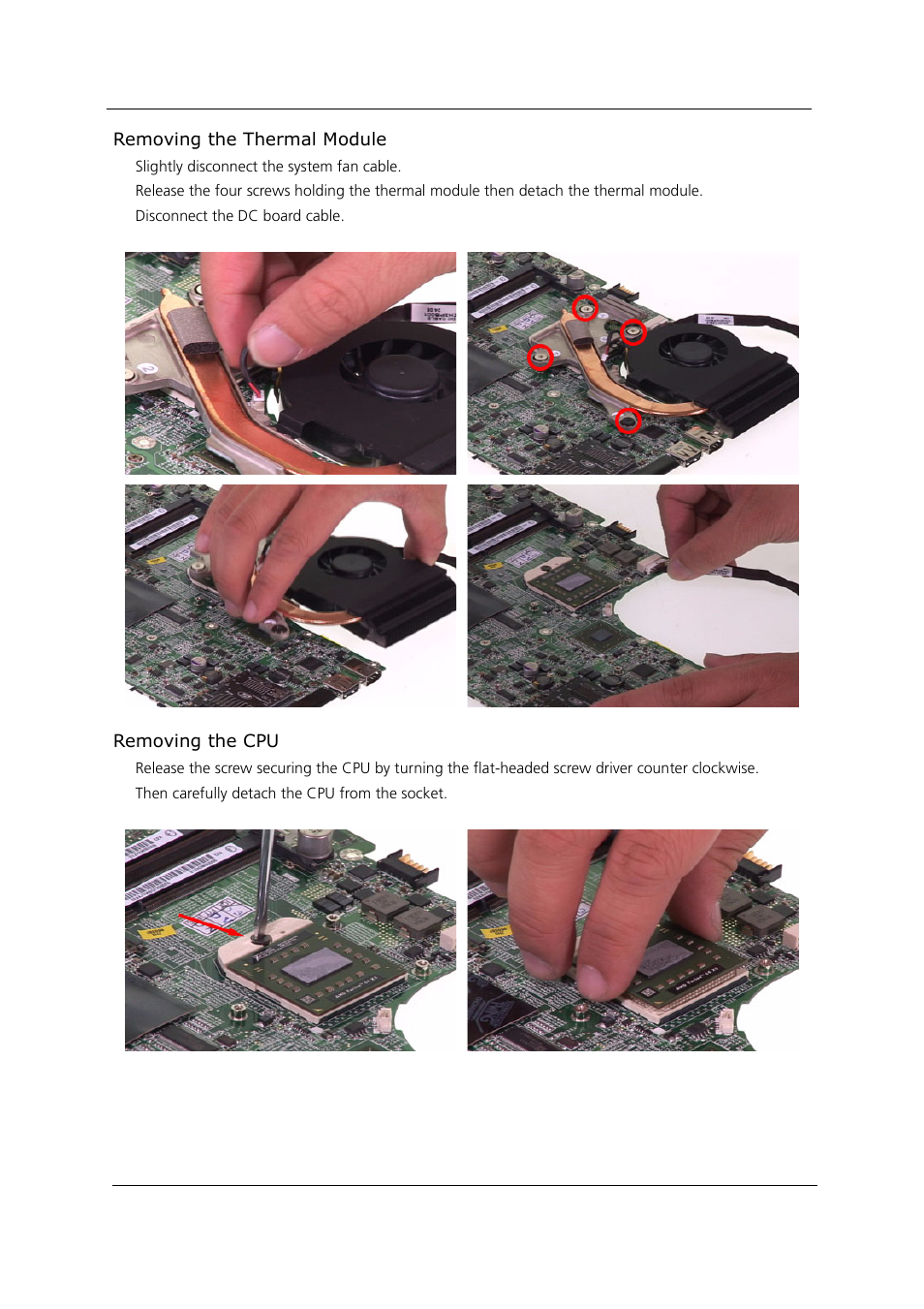 Removing the Thermal Module

Slightly disconnect the system fan cable.

Release the four screws holding the thermal module then detach the thermal module.

Disconnect the DC board cable.

Removing the CPU

Release the screw securing the CPU by turning the flat-headed screw driver counter clockwise.

Then carefully detach the CPU from the socket.