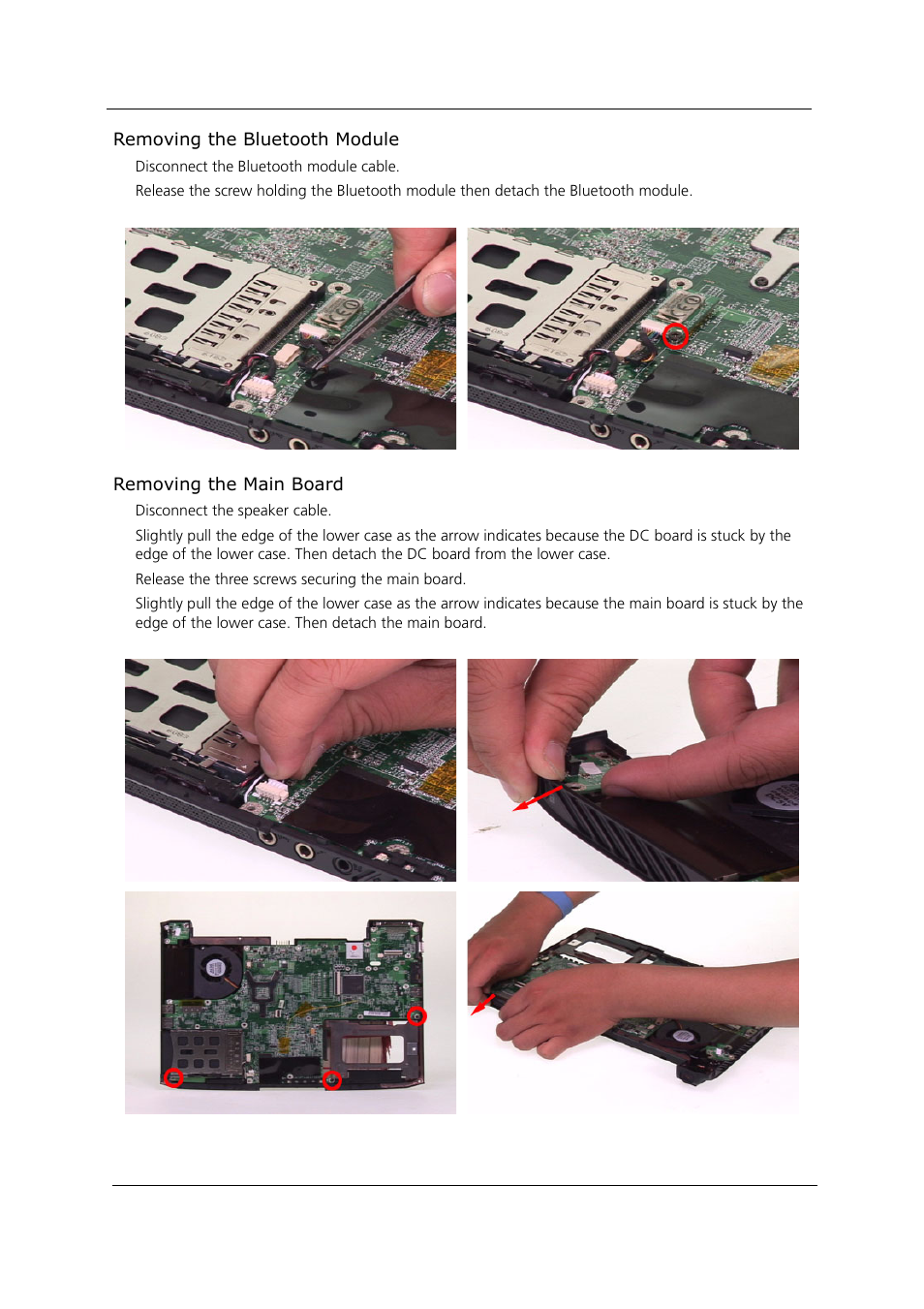 Removing the Bluetooth Module

Disconnect the Bluetooth module cable.

Release the screw holding the Bluetooth module then detach the Bluetooth module.

Removing the Main Board

Disconnect the speaker cable.

Slightly pull the edge of the lower case as the arrow indicates because the DC board is stuck by the edge of the lower case. Then detach the DC board from the lower case.

Release the three screws securing the main board.

Slightly pull the edge of the lower case as the arrow indicates because the main board is stuck by the edge of the lower case. Then detach the main board.