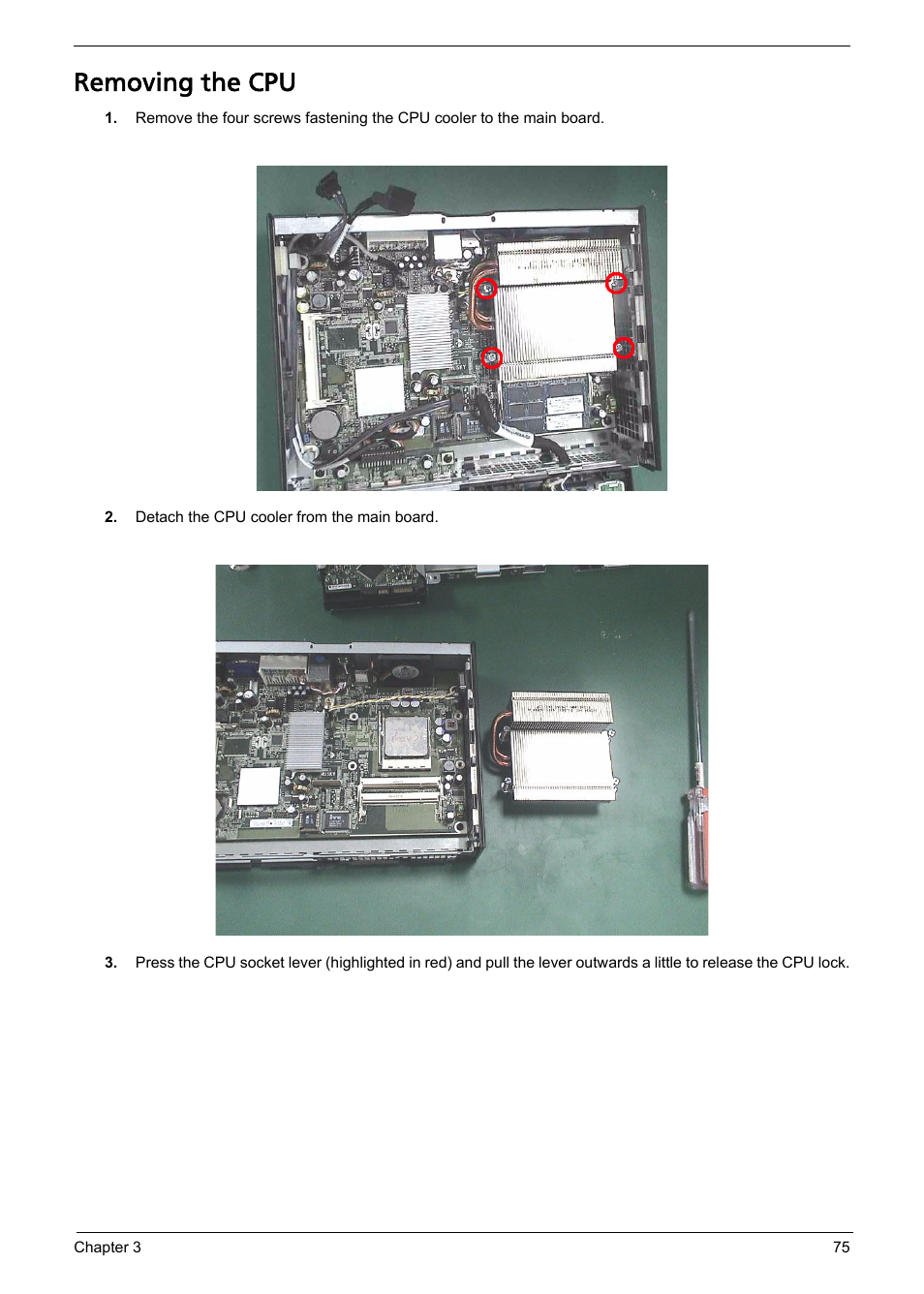 Removing the CPU

1. Remove the four screws fastening the CPU cooler to the main board.

2. Detach the CPU cooler from the main board.

3. Press the CPU socket lever (highlighted in red) and pull the lever outwards a little to release the CPU lock.

Chapter 3

75