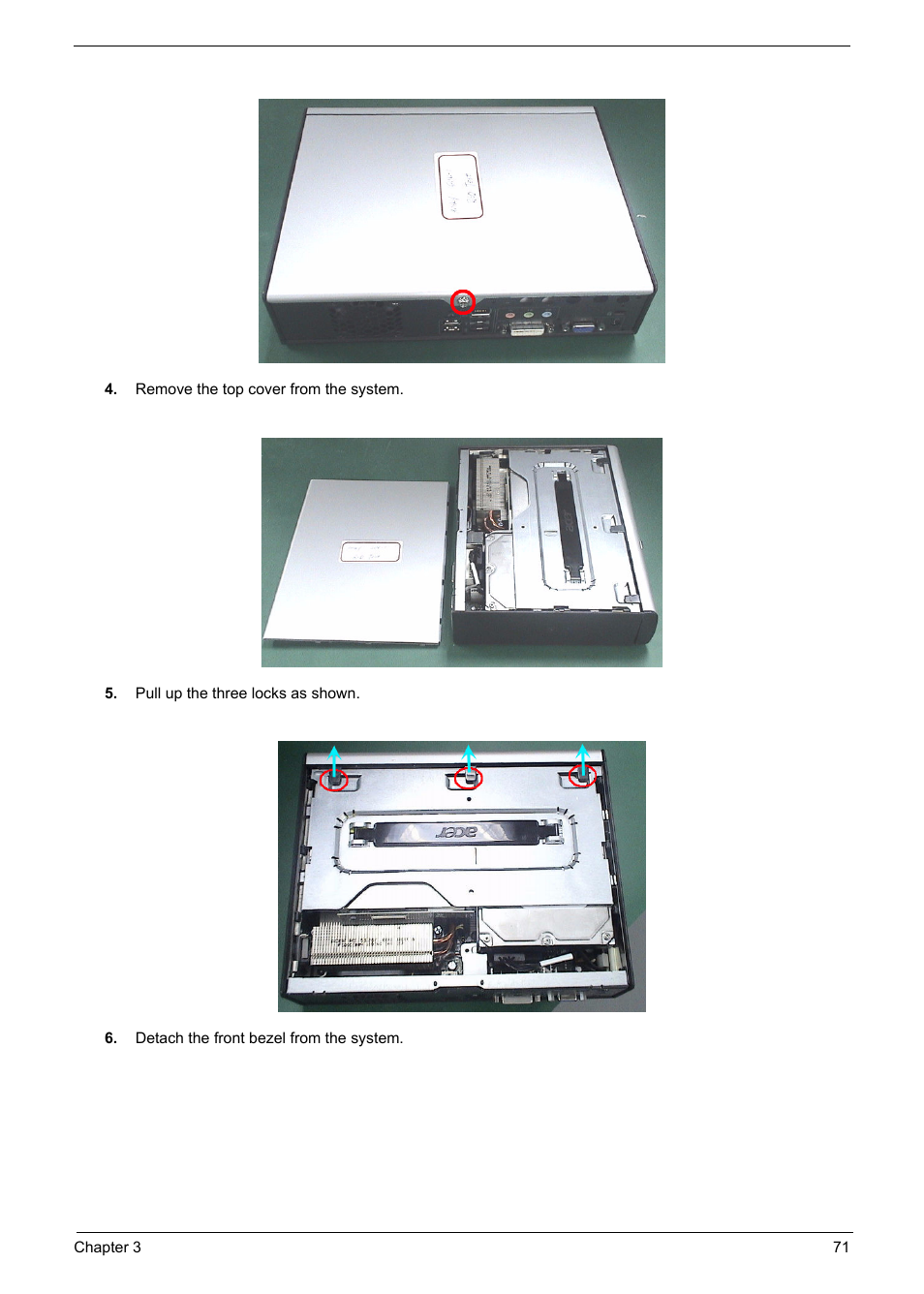 4. Remove the top cover from the system.

5. Pull up the three locks as shown.

acer

6. Detach the front bezel from the system.

Chapter 3

71