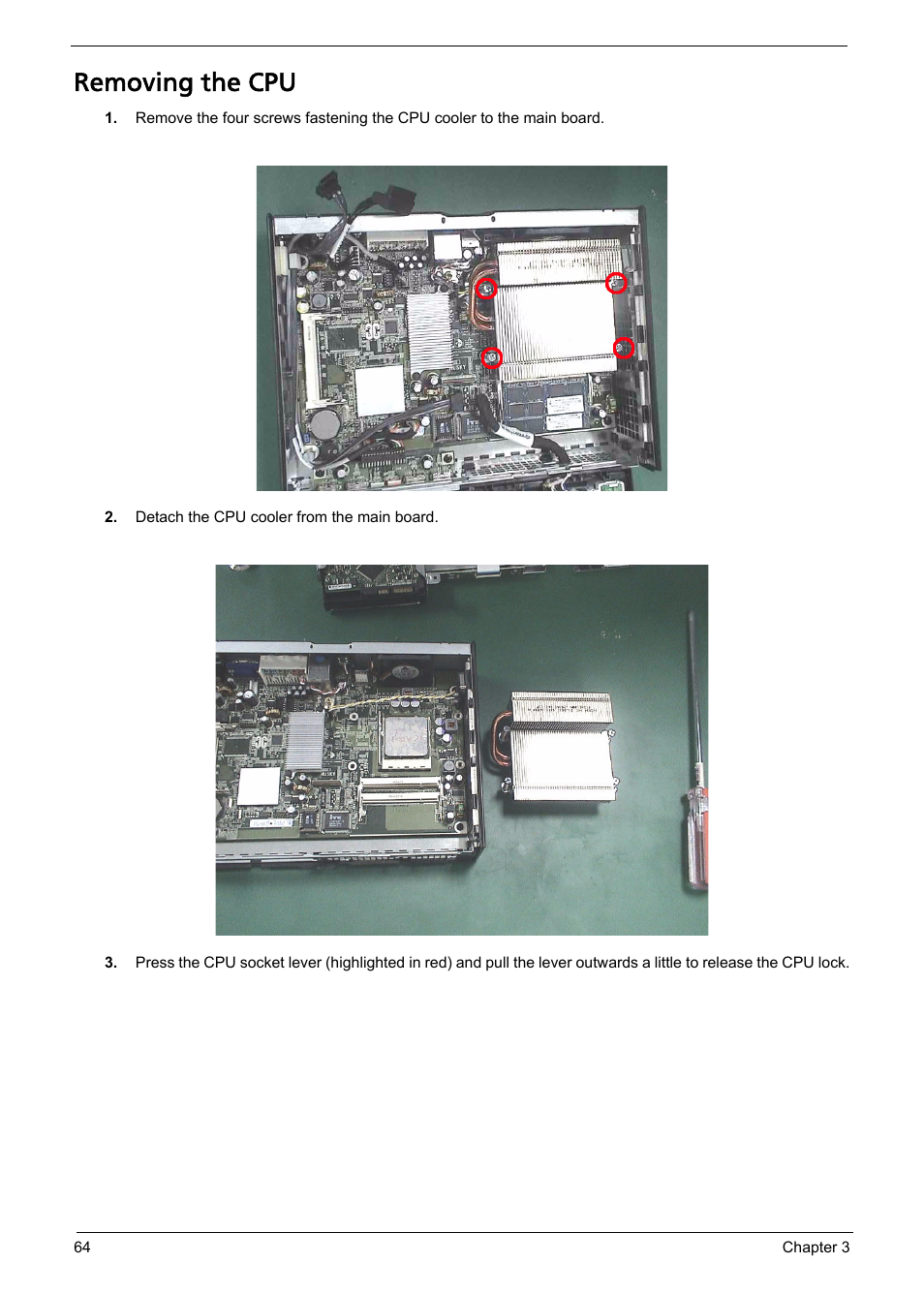 Removing the CPU

1. Remove the four screws fastening the CPU cooler to the main board.

2. Detach the CPU cooler from the main board.

3. Press the CPU socket lever (highlighted in red) and pull the lever outwards a little to release the CPU lock.

64

Chapter 3