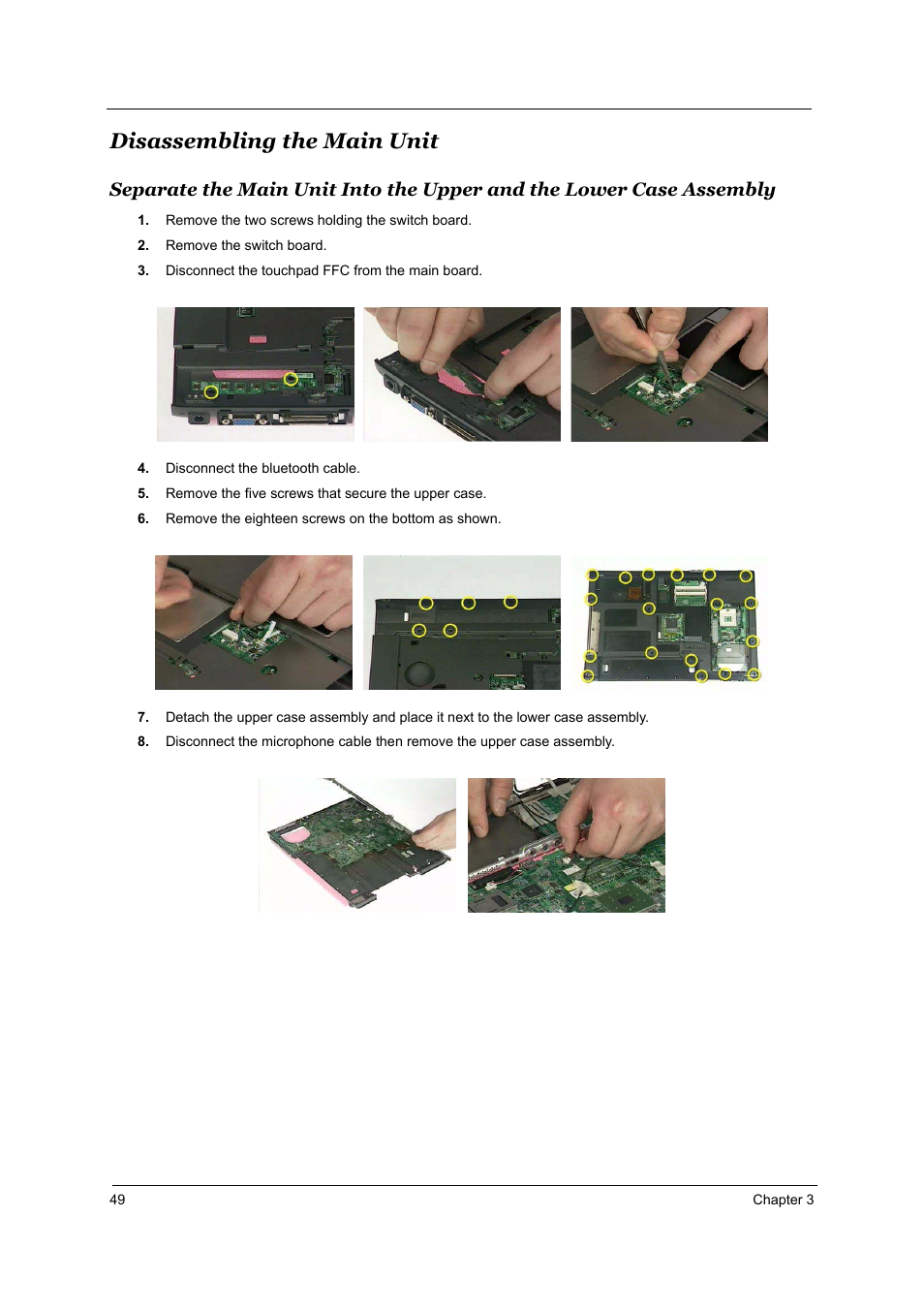 Disassembling the Main Unit

Separate the Main Unit Into the Upper and the Lower Case Assembly

1. Remove the two screws holding the switch board.
2. Remove the switch board.
3. Disconnect the touchpad FFC from the main board.

4. Disconnect the bluetooth cable.
5. Remove the five screws that secure the upper case.
6. Remove the eighteen screws on the bottom as shown.

7. Detach the upper case assembly and place it next to the lower case assembly.
8. Disconnect the microphone cable then remove the upper case assembly.

49

Chapter 3