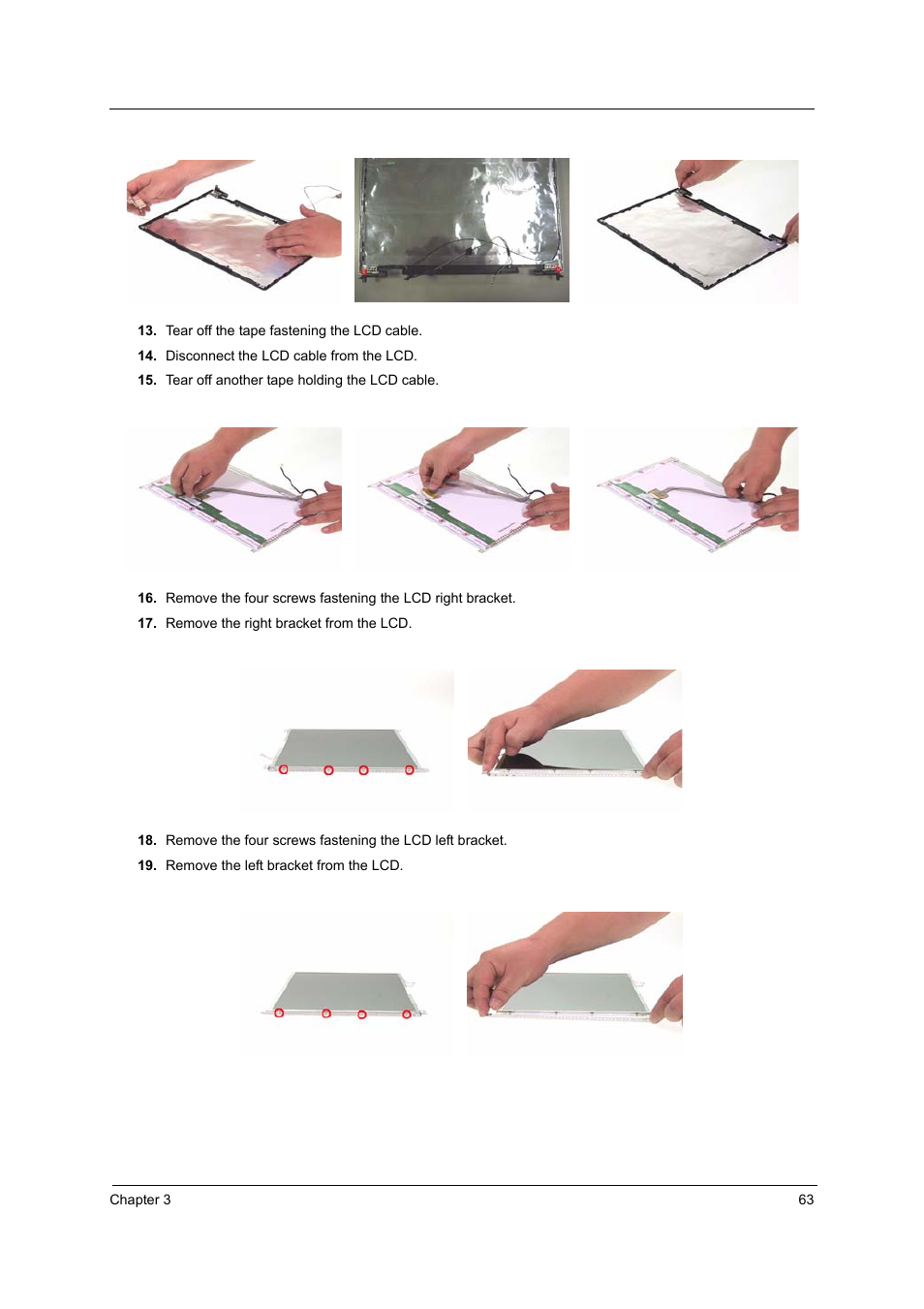 13. Tear off the tape fastening the LCD cable.

14. Disconnect the LCD cable from the LCD.

15. Tear off another tape holding the LCD cable.

16. Remove the four screws fastening the LCD right bracket.

17. Remove the right bracket from the LCD.

18. Remove the four screws fastening the LCD left bracket.

19. Remove the left bracket from the LCD.

Chapter 3

63