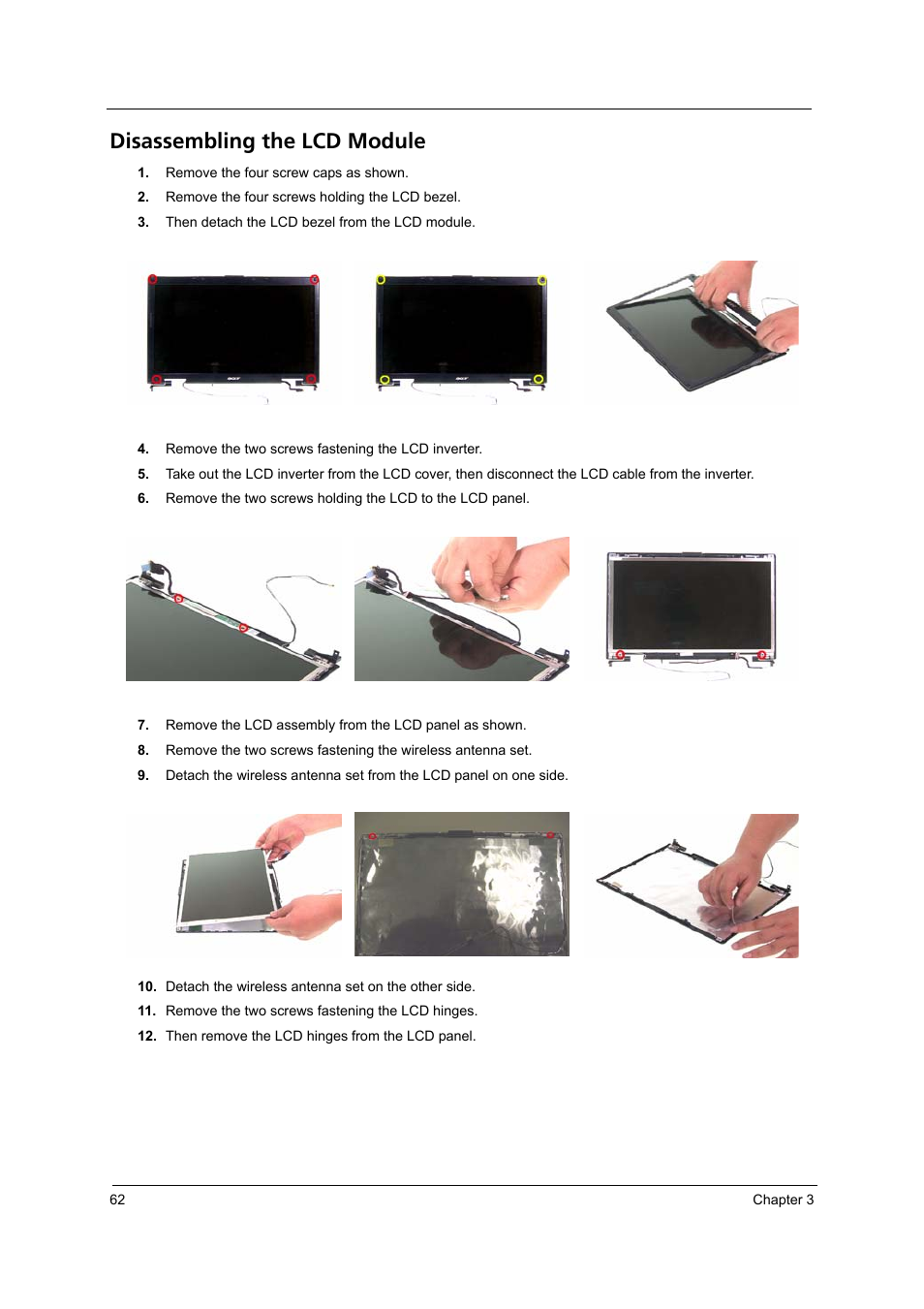 Disassembling the LCD Module

1. Remove the four screw caps as shown.
2. Remove the four screws holding the LCD bezel.
3. Then detach the LCD bezel from the LCD module.

4. Remove the two screws fastening the LCD inverter.
5. Take out the LCD inverter from the LCD cover, then disconnect the LCD cable from the inverter.
6. Remove the two screws holding the LCD to the LCD panel.

7. Remove the LCD assembly from the LCD panel as shown.
8. Remove the two screws fastening the wireless antenna set.
9. Detach the wireless antenna set from the LCD panel on one side.

10. Detach the wireless antenna set on the other side.
11. Remove the two screws fastening the LCD hinges.
12. Then remove the LCD hinges from the LCD panel.

62 Chapter 3