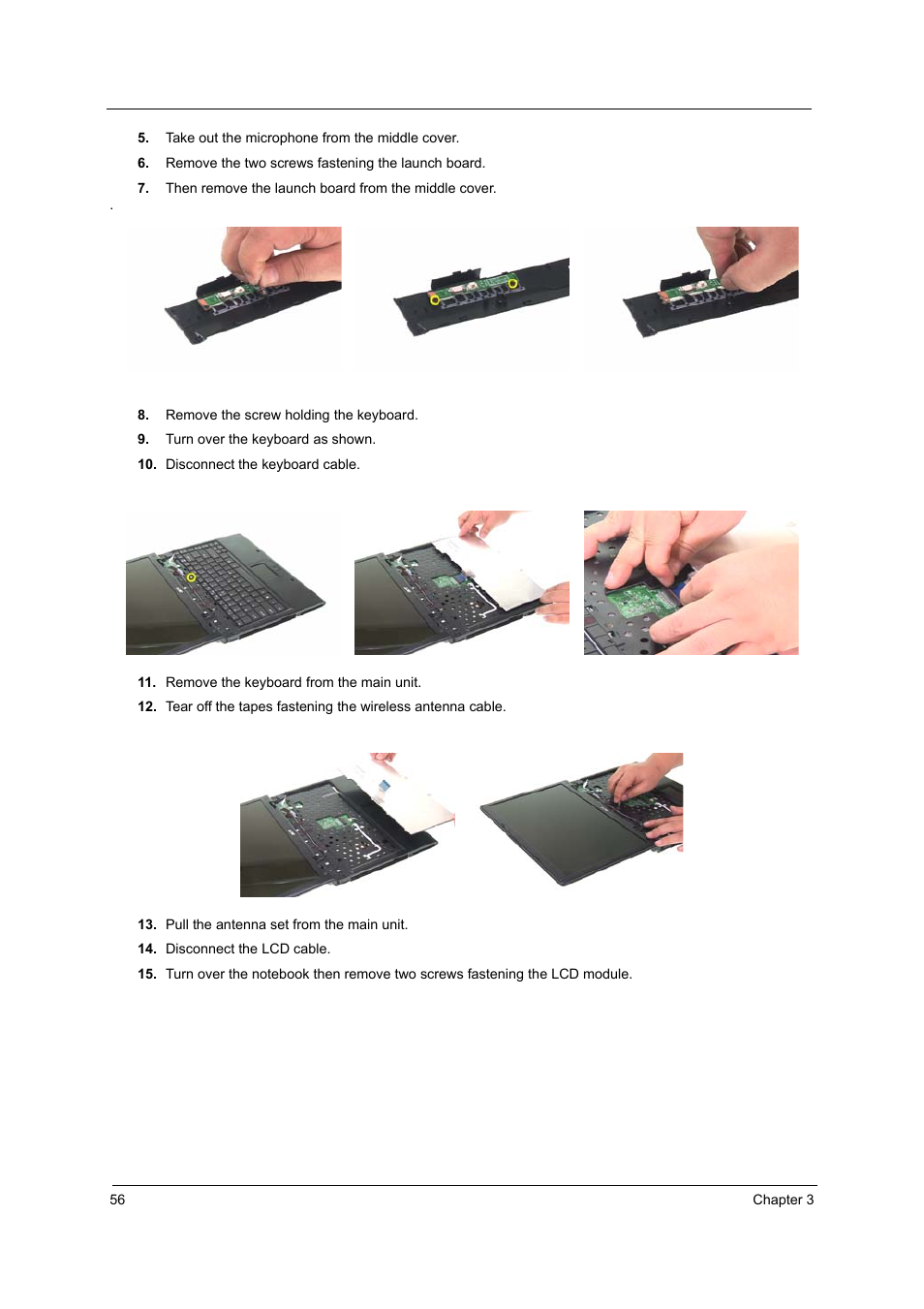 5. Take out the microphone from the middle cover.

6. Remove the two screws fastening the launch board.

7. Then remove the launch board from the middle cover.

.

8. Remove the screw holding the keyboard.

9. Turn over the keyboard as shown.

10. Disconnect the keyboard cable.

11. Remove the keyboard from the main unit.

12. Tear off the tapes fastening the wireless antenna cable.

13. Pull the antenna set from the main unit.

14. Disconnect the LCD cable.

15. Turn over the notebook then remove two screws fastening the LCD module.

56 Chapter 3