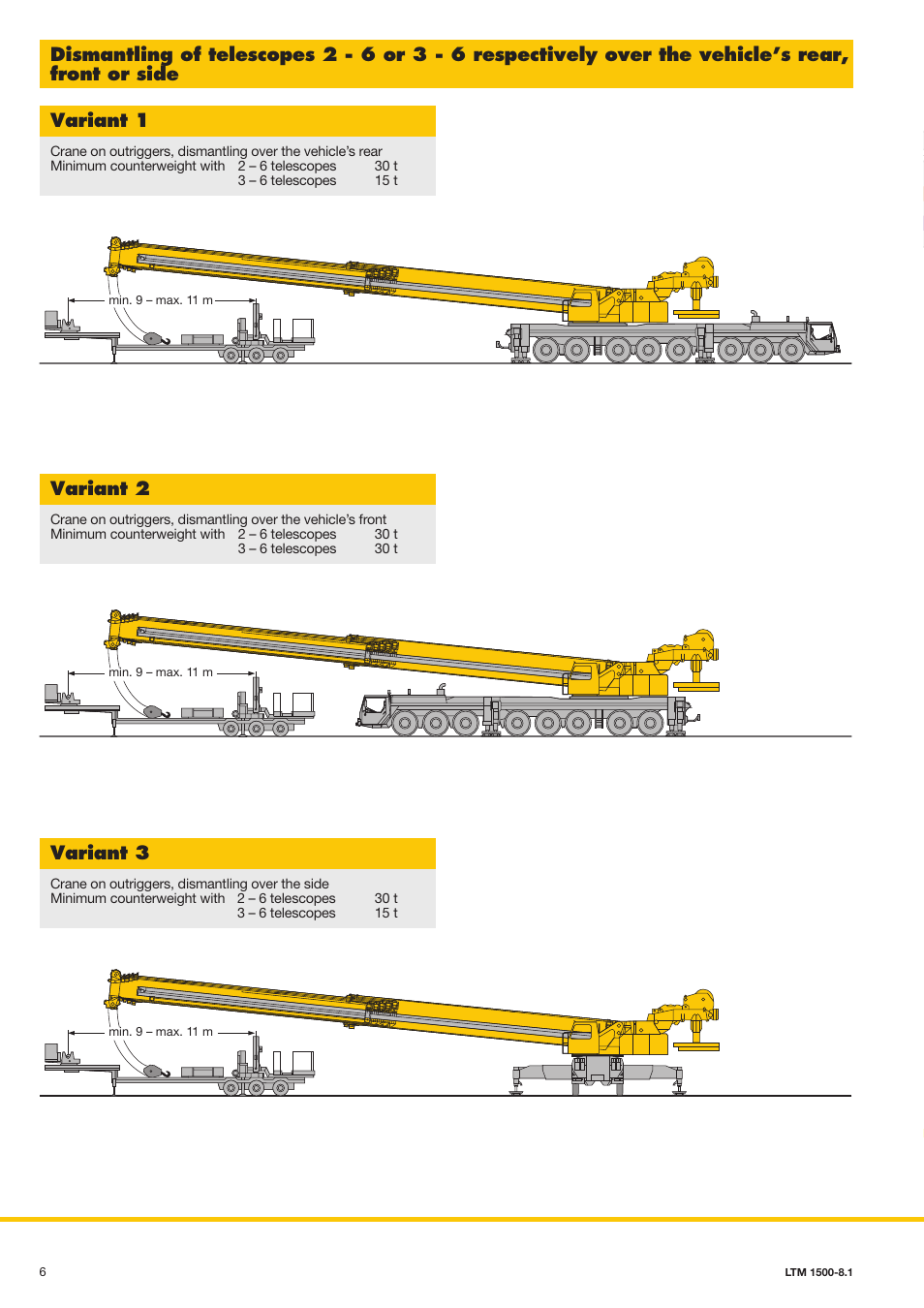 Dismantling of telescopes 2 - 6 or 3 - 6 respectively over the vehicle's rear, front or side

Variant 1

Crane on outriggers, dismantling over the vehicle's rear
Minimum counterweight with 2 – 6 telescopes 30 t
3 – 6 telescopes 15 t

min. 9 – max. 11 m

Variant 2

Crane on outriggers, dismantling over the vehicle's front
Minimum counterweight with 2 – 6 telescopes 30 t
3 – 6 telescopes 30 t

min. 9 – max. 11 m

Variant 3

Crane on outriggers, dismantling over the side
Minimum counterweight with 2 – 6 telescopes 30 t
3 – 6 telescopes 15 t

min. 9 – max. 11 m

6

LTM 1500-8.1