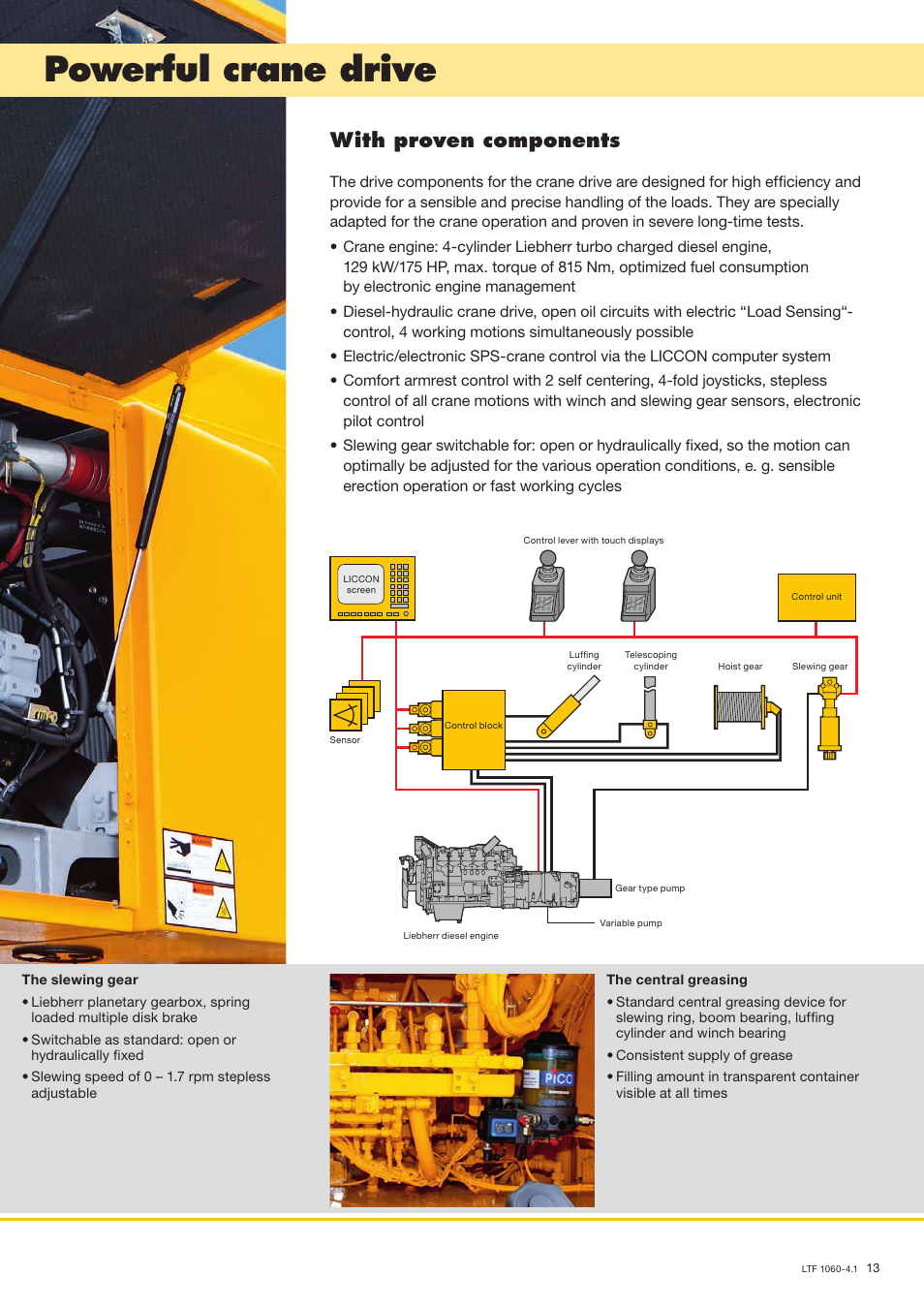 Powerful crane drive

With proven components

The drive components for the crane drive are designed for high efficiency and provide for a sensible and precise handling of the loads. They are specially adapted for the crane operation and proven in severe long-time tests.

• Crane engine: 4-cylinder Liebherr turbo charged diesel engine, 129 kW/175 HP, max. torque of 815 Nm, optimized fuel consumption by electronic engine management

• Diesel-hydraulic crane drive, open oil circuits with electric “Load Sensing“-control, 4 working motions simultaneously possible

• Electric/electronic SPS-crane control via the LICCON computer system

• Comfort armrest control with 2 self centering, 4-fold joysticks, stepless control of all crane motions with winch and slewing gear sensors, electronic pilot control

• Slewing gear switchable for: open or hydraulically fixed, so the motion can optimally be adjusted for the various operation conditions, e. g. sensible erection operation or fast working cycles

Control lever with touch displays
LICCON screen
Control unit
Luffing cylinder
Telescoping cylinder
Hoist gear
Slewing gear
Sensor
Control block
Gear type pump
Variable pump
Liebherr diesel engine

The slewing gear
• Liebherr planetary gearbox, spring loaded multiple disk brake
• Switchable as standard: open or hydraulically fixed
• Slewing speed of 0 – 1.7 rpm stepless adjustable

PICO

The central greasing
• Standard central greasing device for slewing ring, boom bearing, luffing cylinder and winch bearing
• Consistent supply of grease
• Filling amount in transparent container visible at all times

LTF 1060-4.1 13