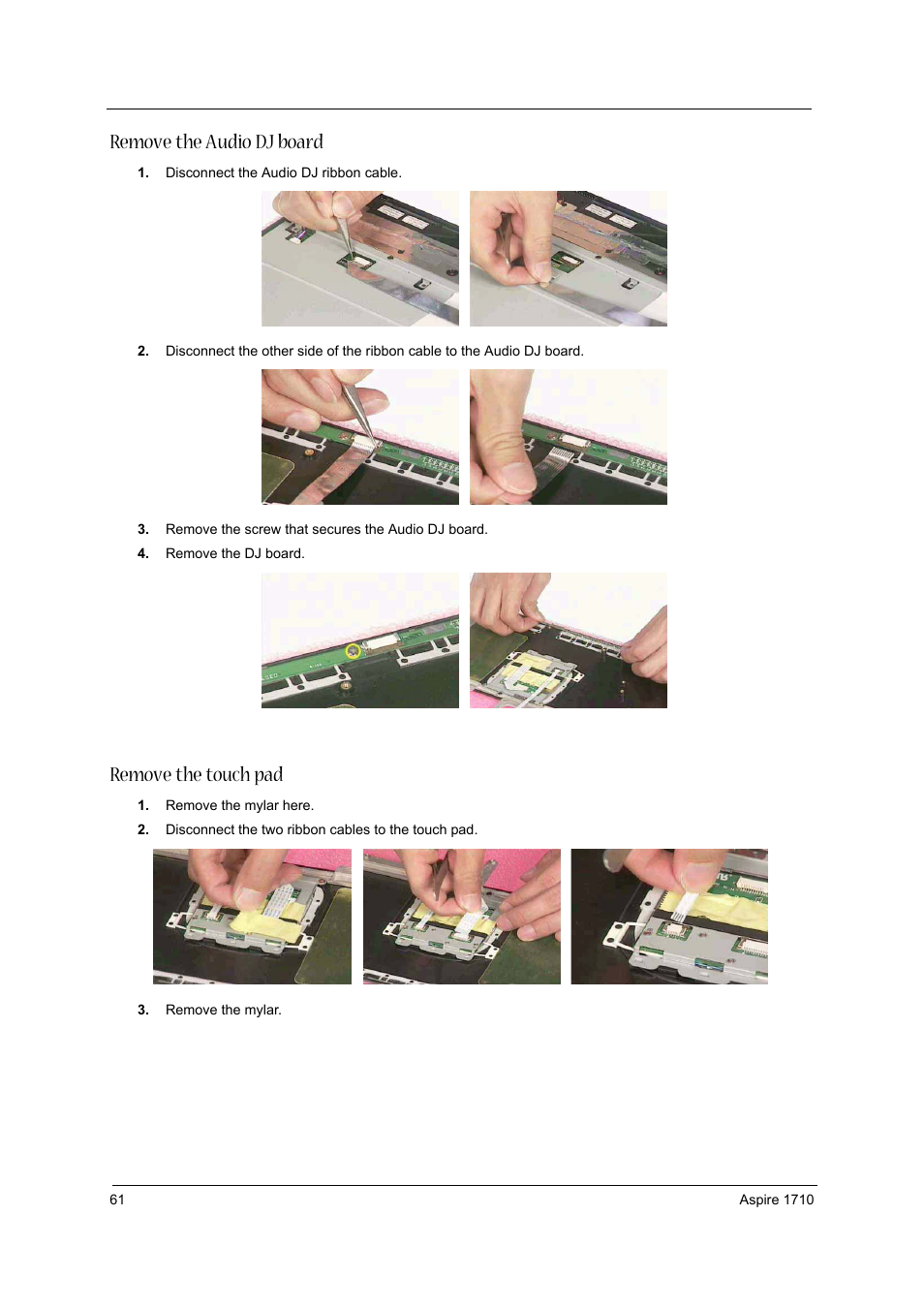 Remove the Audio DJ board

1. Disconnect the Audio DJ ribbon cable.

2. Disconnect the other side of the ribbon cable to the Audio DJ board.

3. Remove the screw that secures the Audio DJ board.

4. Remove the DJ board.

Remove the touch pad

1. Remove the mylar here.

2. Disconnect the two ribbon cables to the touch pad.

3. Remove the mylar.

61 Aspire 1710