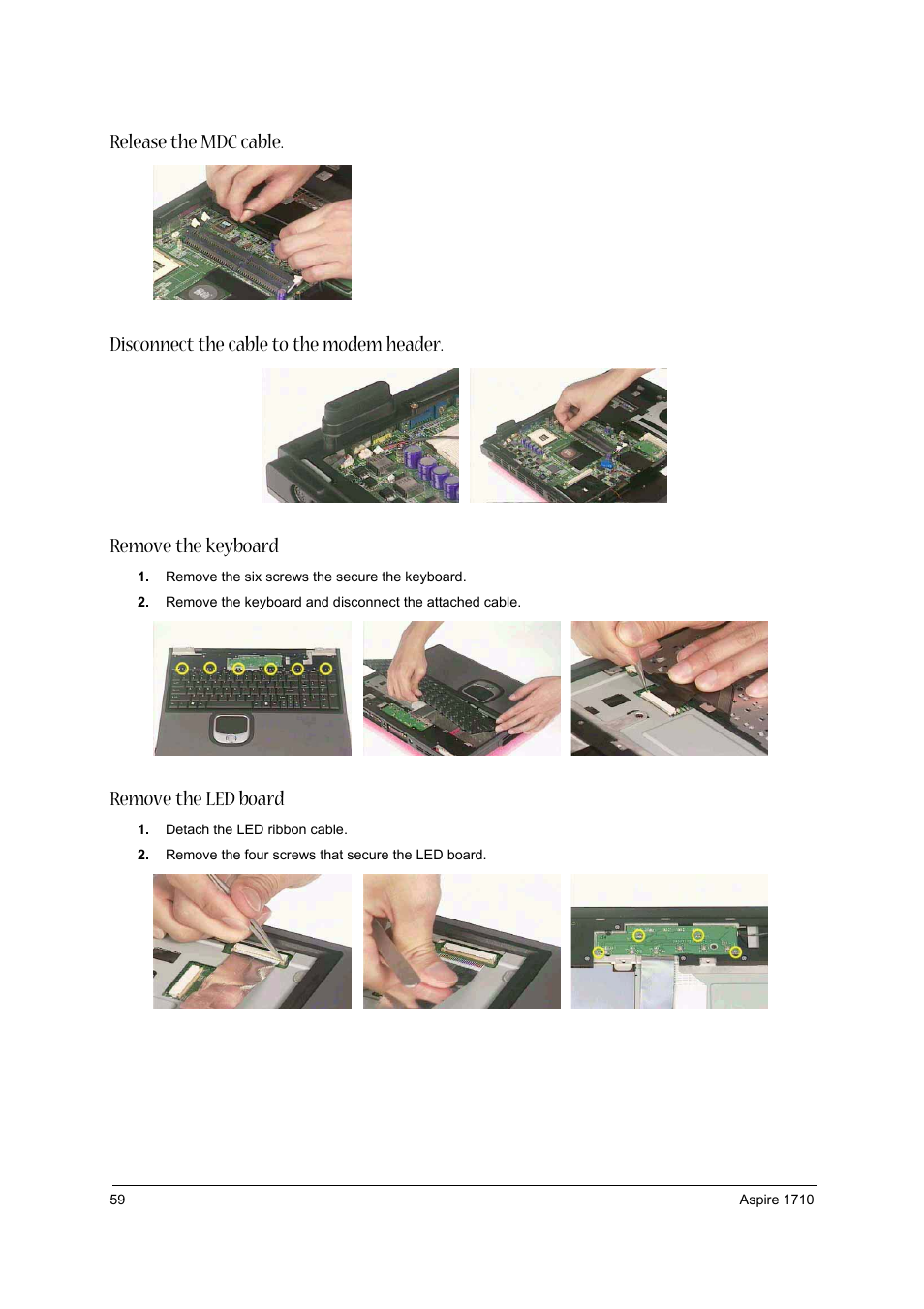 Release the MDC cable.

Disconnect the cable to the modem header.

Remove the keyboard

1. Remove the six screws the secure the keyboard.

2. Remove the keyboard and disconnect the attached cable.

Remove the LED board

1. Detach the LED ribbon cable.

2. Remove the four screws that secure the LED board.

59

Aspire 1710