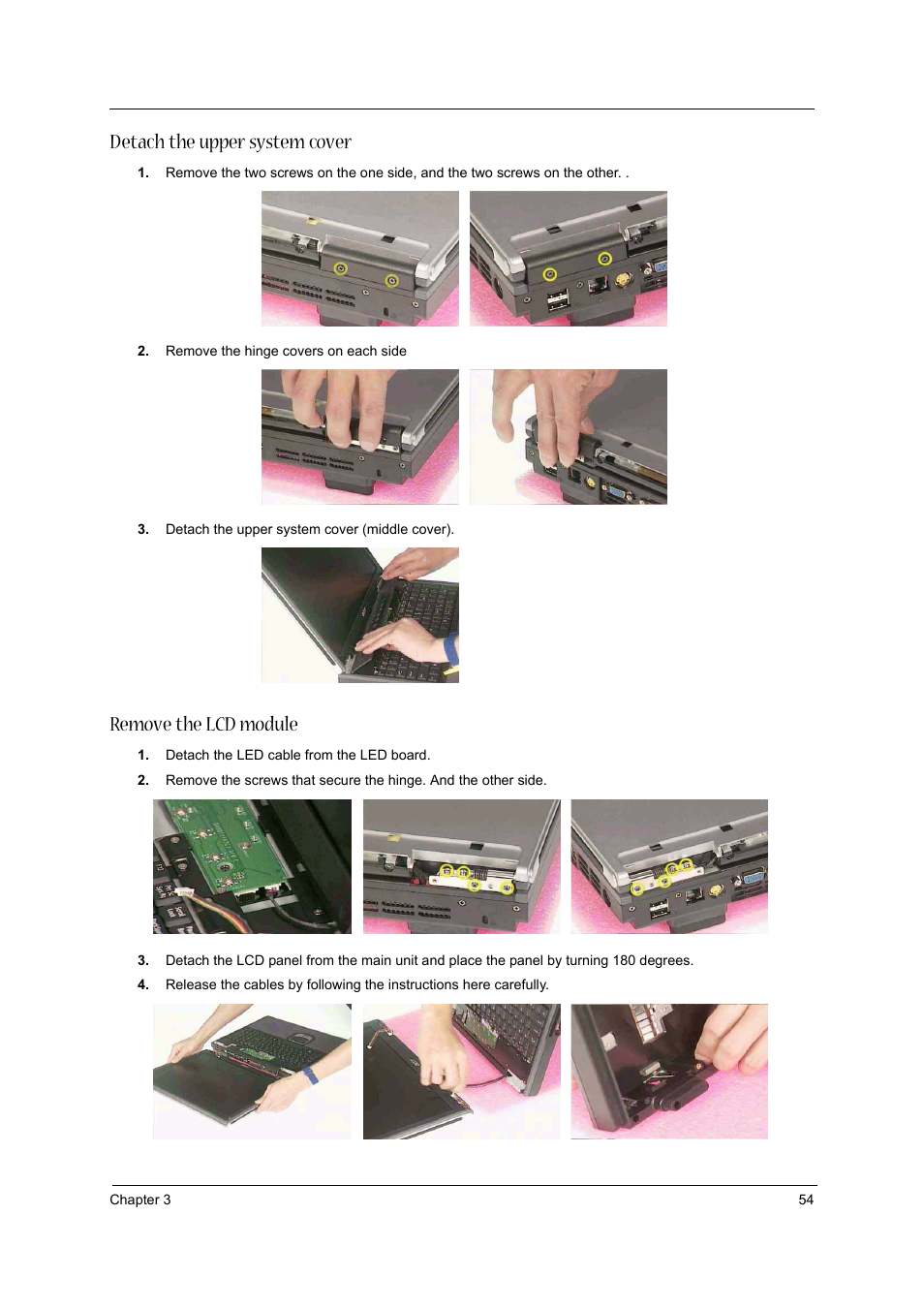 Detach the upper system cover

1. Remove the two screws on the one side, and the two screws on the other. .

2. Remove the hinge covers on each side

3. Detach the upper system cover (middle cover).

Remove the LCD module

1. Detach the LED cable from the LED board.

2. Remove the screws that secure the hinge. And the other side.

3. Detach the LCD panel from the main unit and place the panel by turning 180 degrees.

4. Release the cables by following the instructions here carefully.

Chapter 3 54