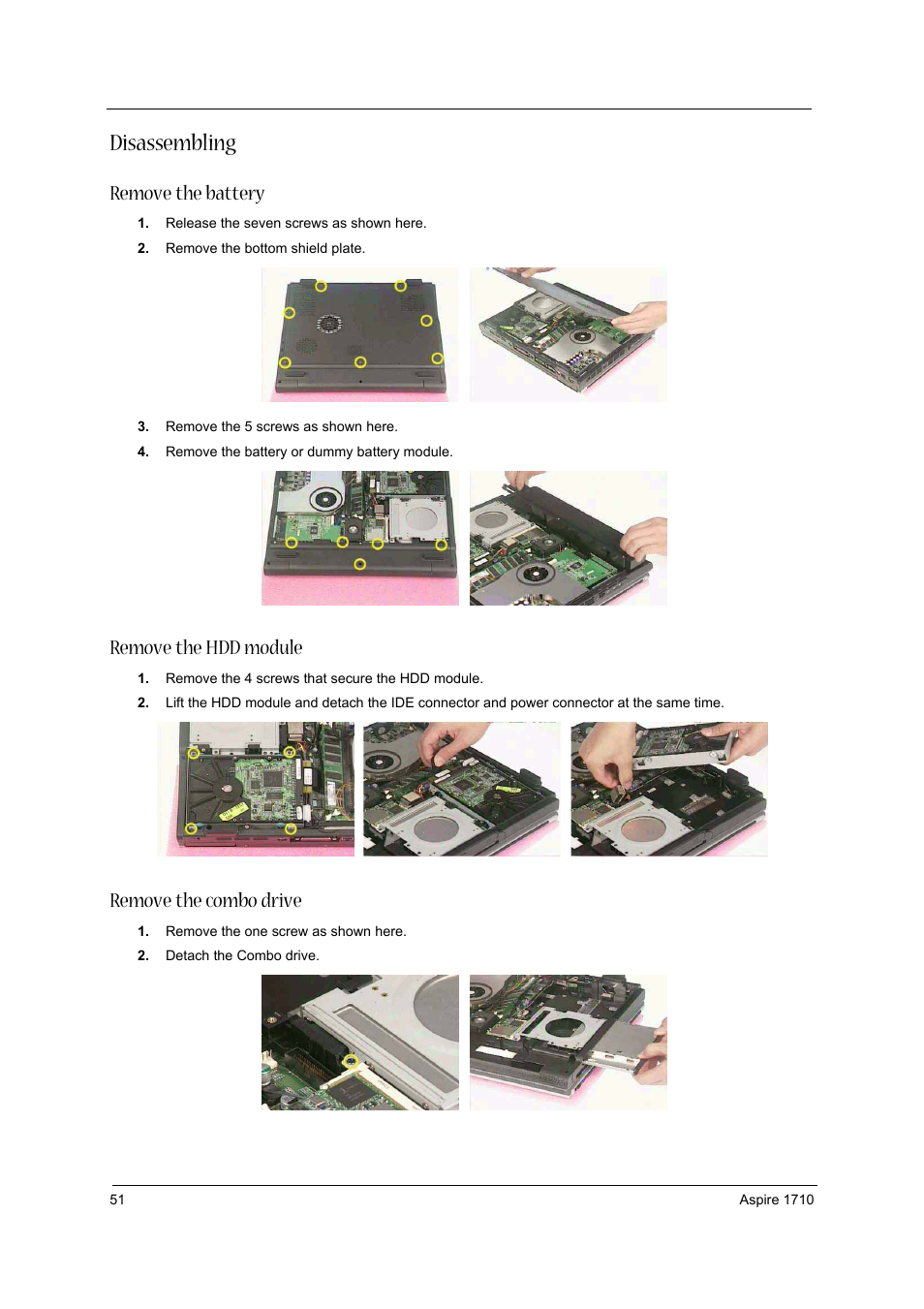 Disassembling

Remove the battery

1. Release the seven screws as shown here.

2. Remove the bottom shield plate.

3. Remove the 5 screws as shown here.

4. Remove the battery or dummy battery module.

Remove the HDD module

1. Remove the 4 screws that secure the HDD module.

2. Lift the HDD module and detach the IDE connector and power connector at the same time.

Remove the combo drive

1. Remove the one screw as shown here.

2. Detach the Combo drive.

51

Aspire 1710