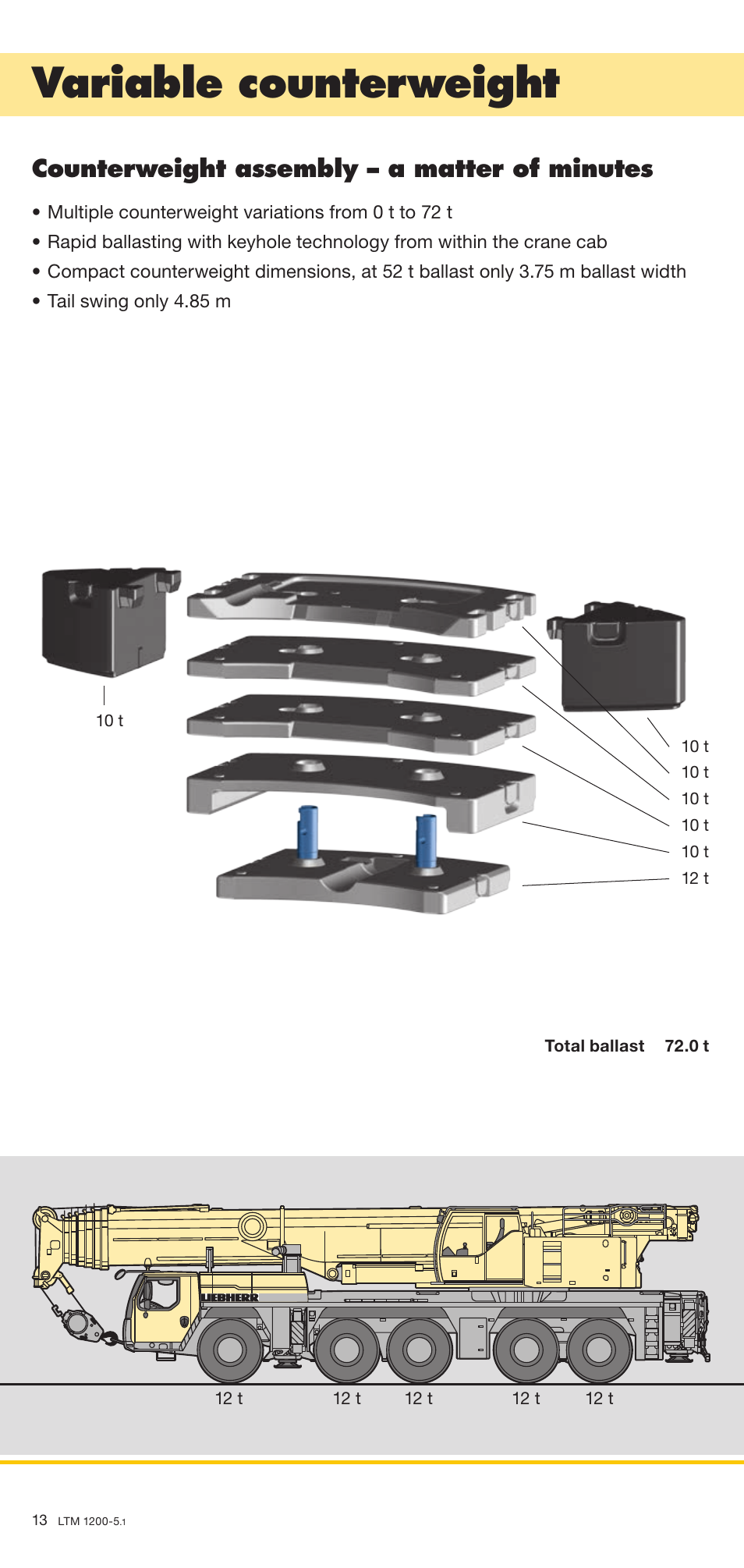 Variable counterweight

Counterweight assembly – a matter of minutes

• Multiple counterweight variations from 0 t to 72 t
• Rapid ballasting with keyhole technology from within the crane cab
• Compact counterweight dimensions, at 52 t ballast only 3.75 m ballast width
• Tail swing only 4.85 m

10 t

10 t
10 t
10 t
10 t
10 t
12 t

Total ballast 72.0 t

LIEBHERR

12 t 12 t 12 t 12 t 12 t

13 LTM 1200-5.1