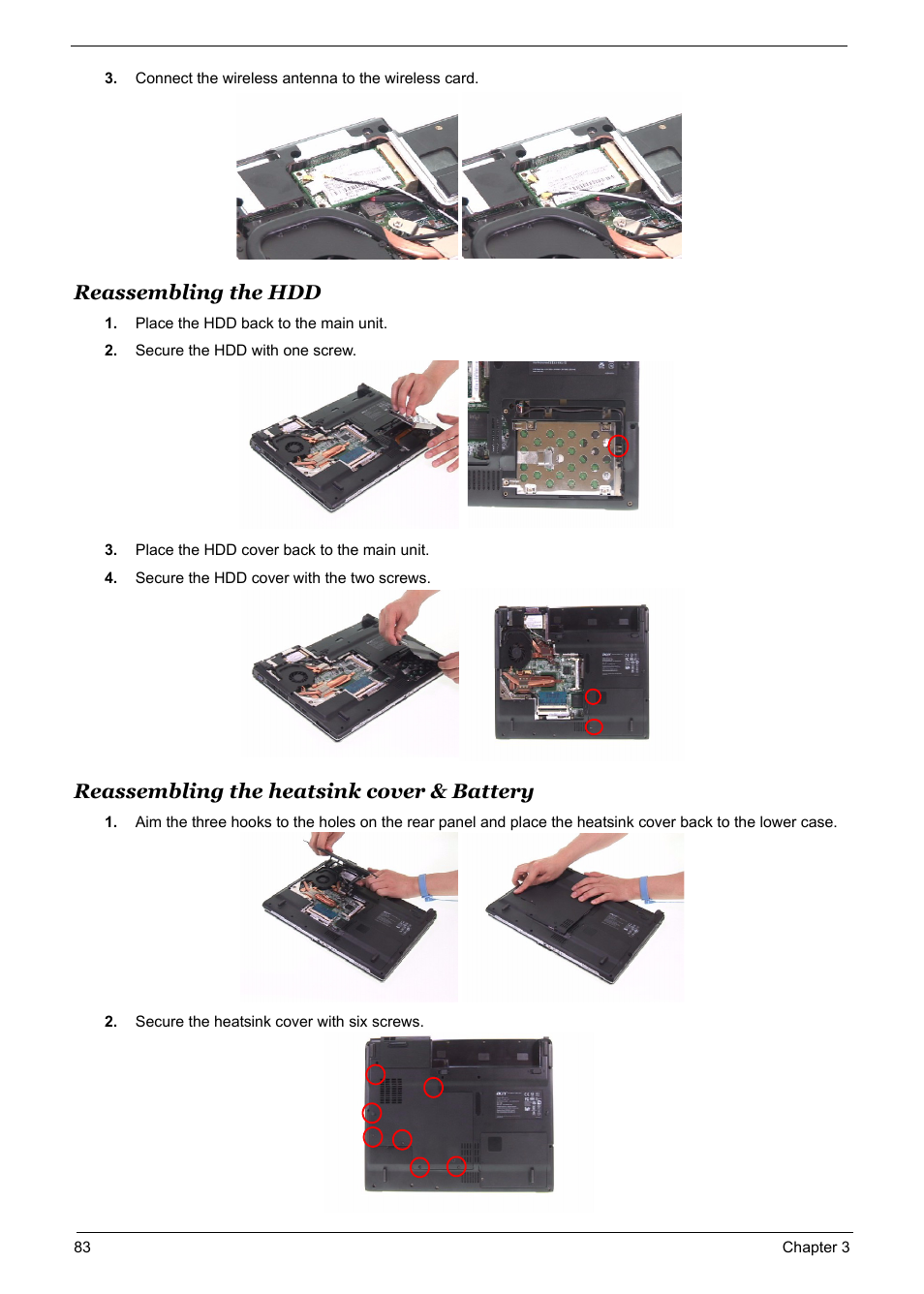 3. Connect the wireless antenna to the wireless card.

Reassembling the HDD

1. Place the HDD back to the main unit.

2. Secure the HDD with one screw.

3. Place the HDD cover back to the main unit.

4. Secure the HDD cover with the two screws.

Reassembling the heatsink cover & Battery

1. Aim the three hooks to the holes on the rear panel and place the heatsink cover back to the lower case.

2. Secure the heatsink cover with six screws.

83 Chapter 3