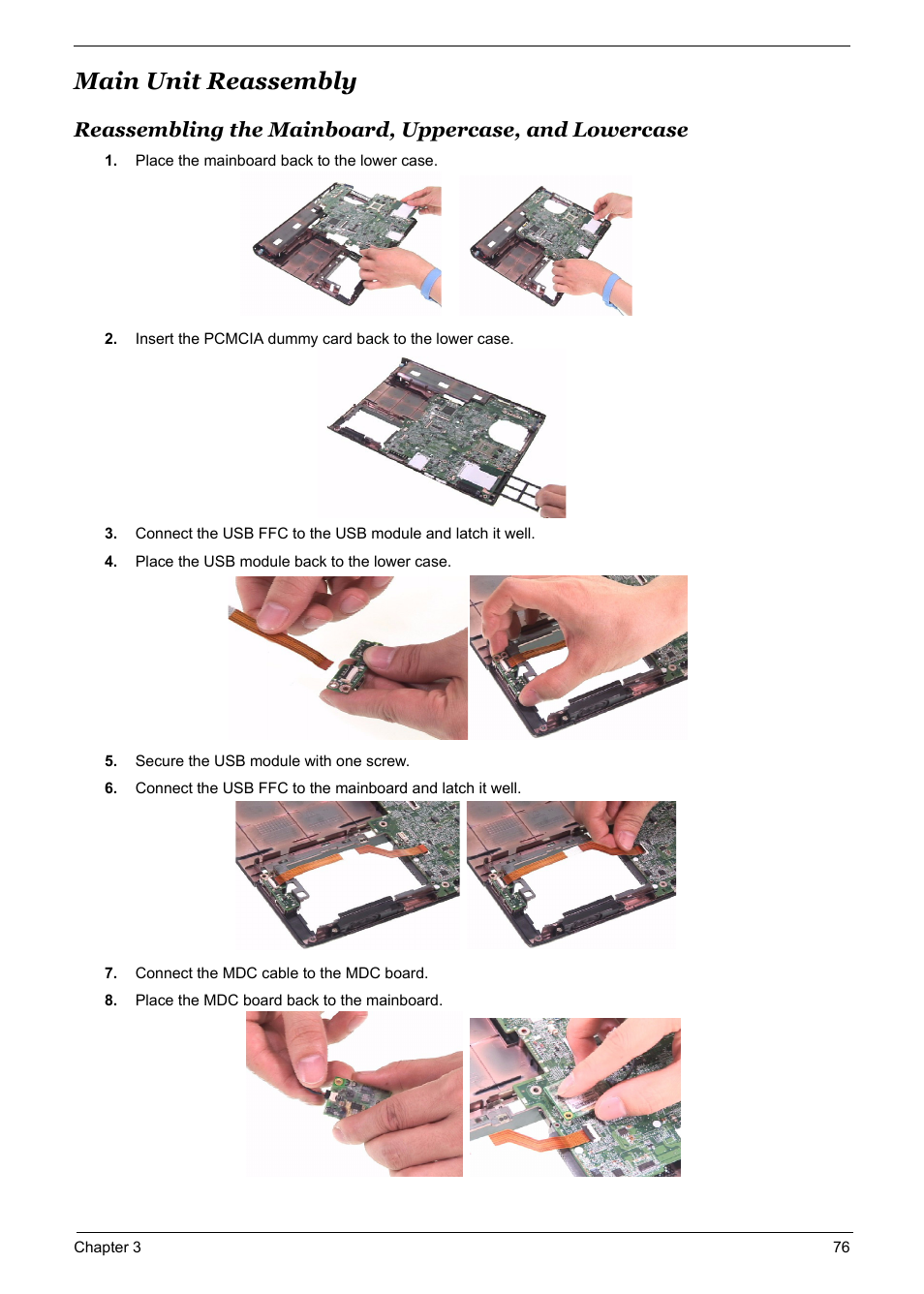 Main Unit Reassembly

Reassembling the Mainboard, Uppercase, and Lowercase

1. Place the mainboard back to the lower case.

2. Insert the PCMCIA dummy card back to the lower case.

3. Connect the USB FFC to the USB module and latch it well.

4. Place the USB module back to the lower case.

5. Secure the USB module with one screw.

6. Connect the USB FFC to the mainboard and latch it well.

7. Connect the MDC cable to the MDC board.

8. Place the MDC board back to the mainboard.

Chapter 3

76